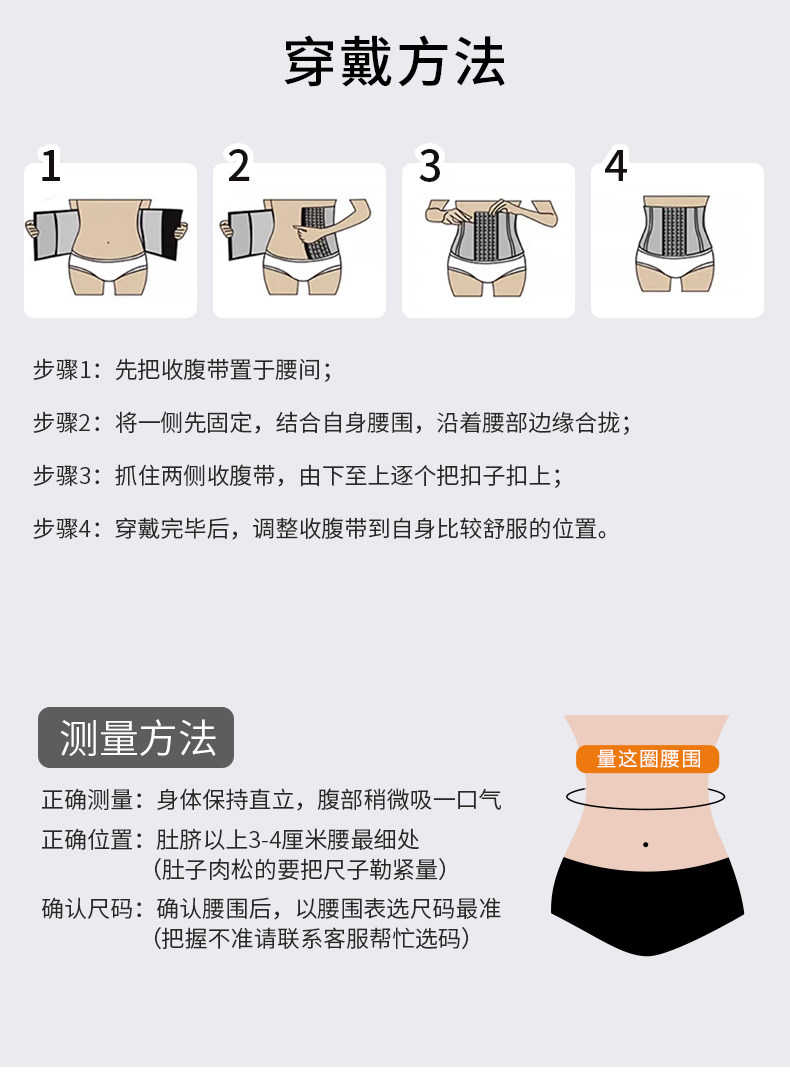 穿戴方法

1

2

3

4

步骤1：先把收腹带置于腰间；

步骤2：将一侧先固定，结合自身腰围，沿着腰部边缘合拢；

步骤3：抓住两侧收腹带，由下至上逐个把扣子扣上；

步骤4：穿戴完毕后，调整收腹带到自身比较舒服的位置。

测量方法

正确测量：身体保持直立，腹部稍微吸一口气

正确位置：肚脐以上3-4厘米腰最细处
（肚子肉松的要把尺子勒紧量）

确认尺码：确认腰围后，以腰围表选尺码最准
（把握不准请联系客服帮忙选码）

量这圈腰围