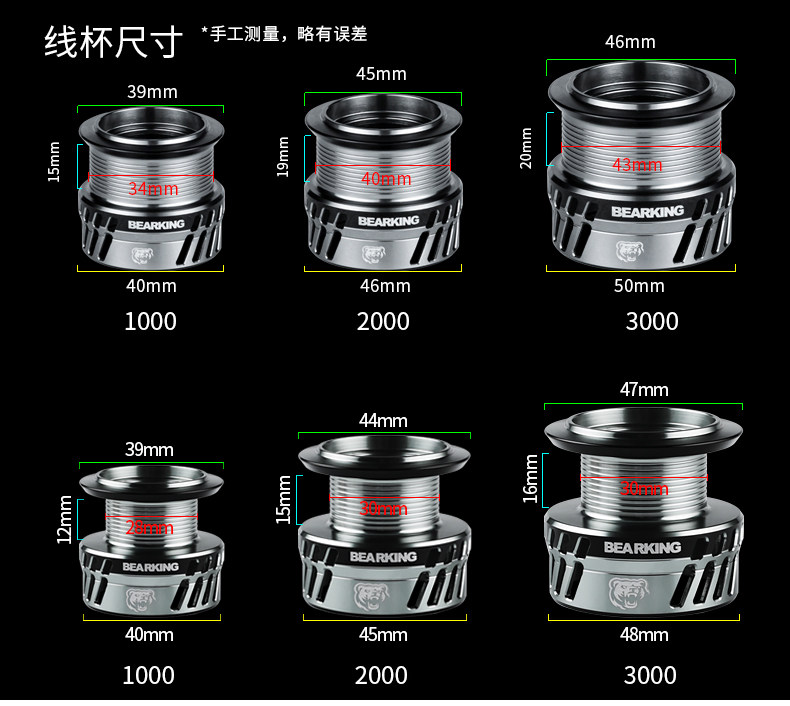 线杯尺寸 *手工测量，略有误差

39mm
15mm
34mm
BEARKING
40mm
1000

45mm
19mm
40mm
BEARKING
46mm
2000

46mm
20mm
43mm
BEARKING
50mm
3000

39mm
12mm
28mm
BEARKING
40mm
1000

44mm
15mm
30mm
BEARKING
45mm
2000

47mm
16mm
30mm
BEARKING
48mm
3000