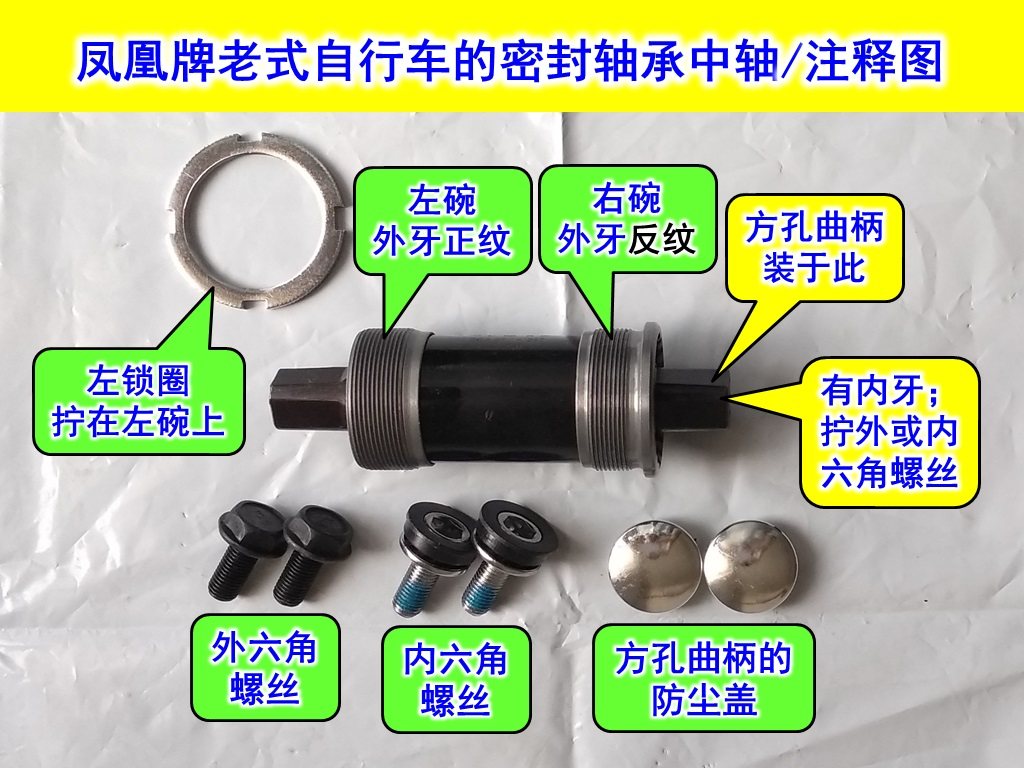 凤凰牌老式自行车的密封轴承中轴/注释图

左碗
外牙正纹

右碗
外牙反纹

方孔曲柄
装于此

左锁圈
拧在左碗上

有内牙；
拧外或内
六角螺丝

外六角
螺丝

内六角
螺丝

方孔曲柄的
防尘盖