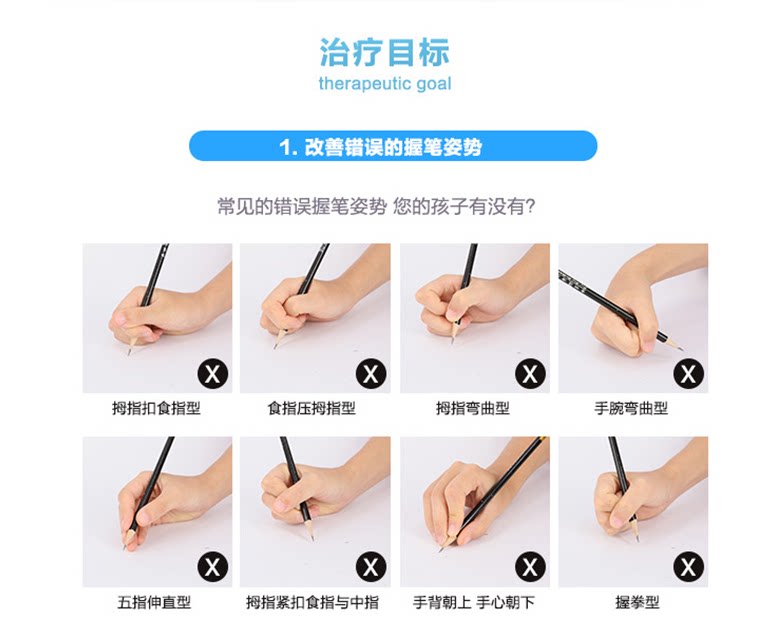 治疗目标
therapeutic goal

1. 改善错误的握笔姿势

常见的错误握笔姿势 您的孩子有没有?

X
拇指扣食指型

X
食指压拇指型

X
拇指弯曲型

X
手腕弯曲型

X
五指伸直型

X
拇指紧扣食指与中指

X
手背朝上 手心朝下

X
握拳型