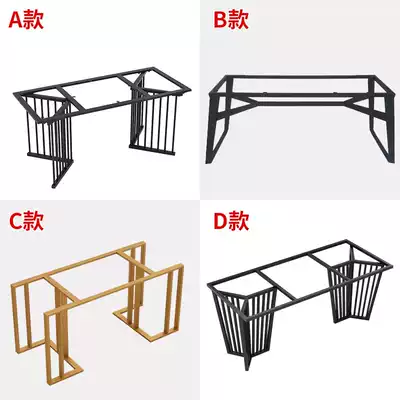 A款

B款

C款

D款