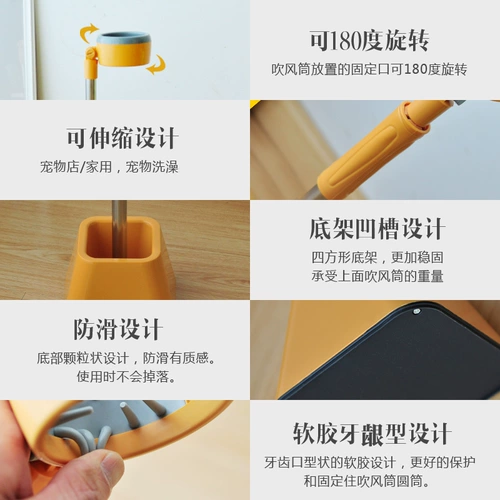 可180度旋转

吹风筒放置的固定口可180度旋转

可伸缩设计

宠物店/家用，宠物洗澡

底架凹槽设计

四方形底架，更加稳固
承受上面吹风筒的重量

防滑设计

底部颗粒状设计，防滑有质感。
使用时不会掉落。

软胶牙龈型设计

牙齿口型状的软胶设计，更好的保护
和固定住吹风筒圆筒。