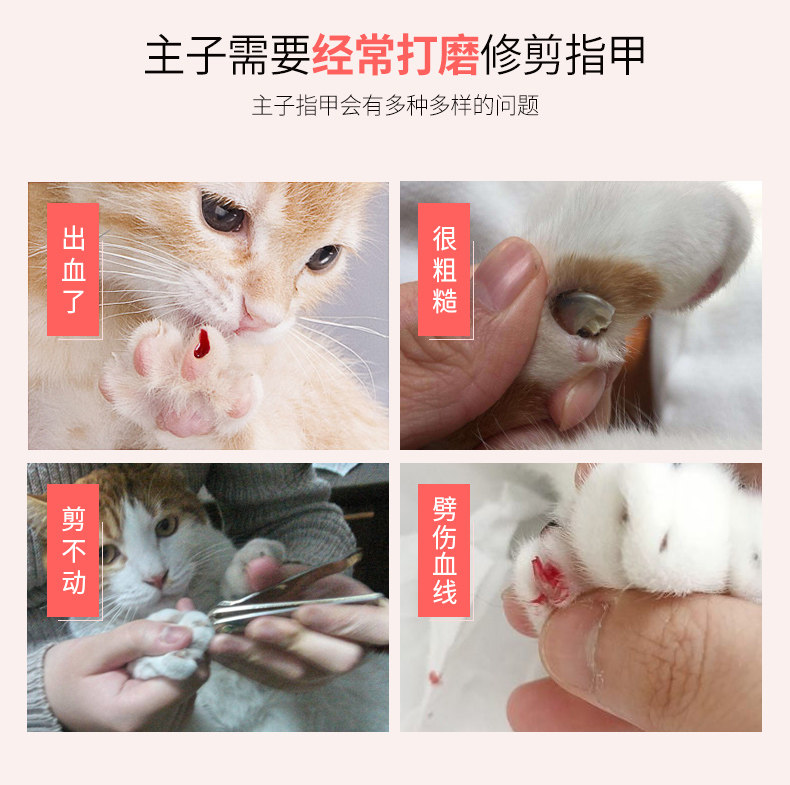 主子需要经常打磨修剪指甲

主子指甲会有多种多样的问题

出血了

很粗糙

剪不动

劈伤血线