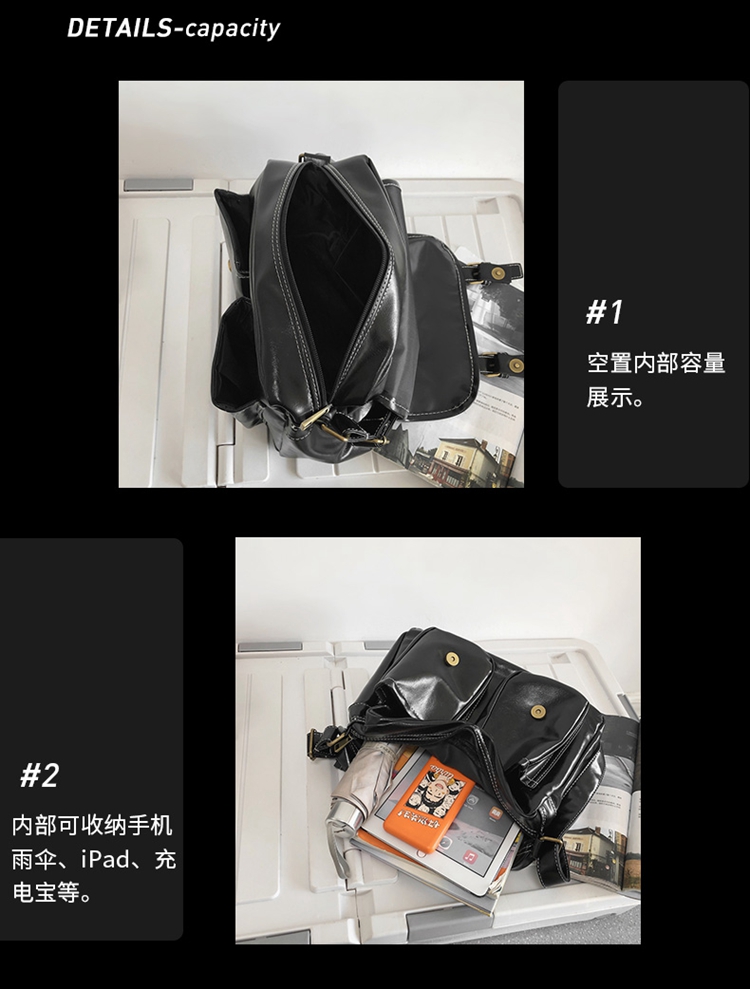 DETAILS-capacity

#1

空置内部容量展示。

#2

内部可收纳手机雨伞、iPad、充电宝等。