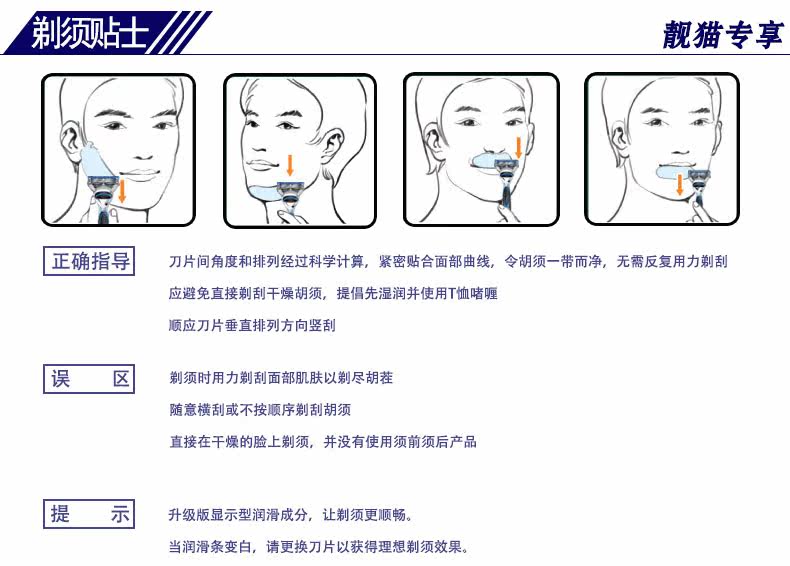 剃须贴士

靓猫专享

正确指导

刀片间角度和排列经过科学计算，紧密贴合面部曲线，令胡须一带而净，无需反复用力剃刮

应避免直接剃刮干燥胡须，提倡先湿润并使用T恤啫喱

顺应刀片垂直排列方向竖刮

误　区

剃须时用力剃刮面部肌肤以剃尽胡茬

随意横刮或不按顺序剃刮胡须

直接在干燥的脸上剃须，并没有使用须前须后产品

提　示

升级版显示型润滑成分，让剃须更顺畅。

当润滑条变白，请更换刀片以获得理想剃须效果。