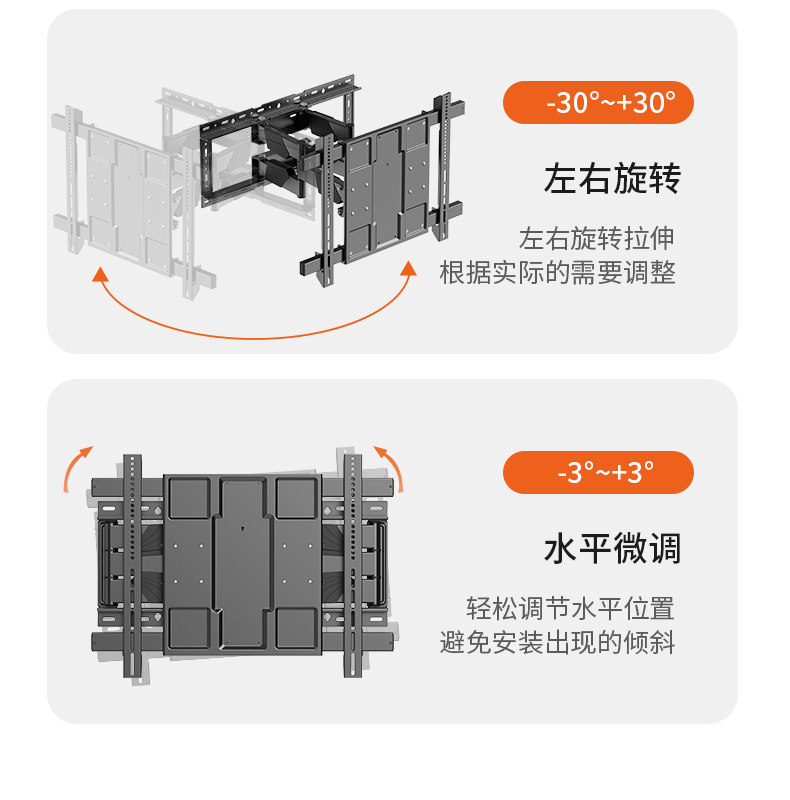 -30°~+30°

左右旋转

左右旋转拉伸
根据实际的需要调整

-3°~+3°

水平微调

轻松调节水平位置
避免安装出现的倾斜