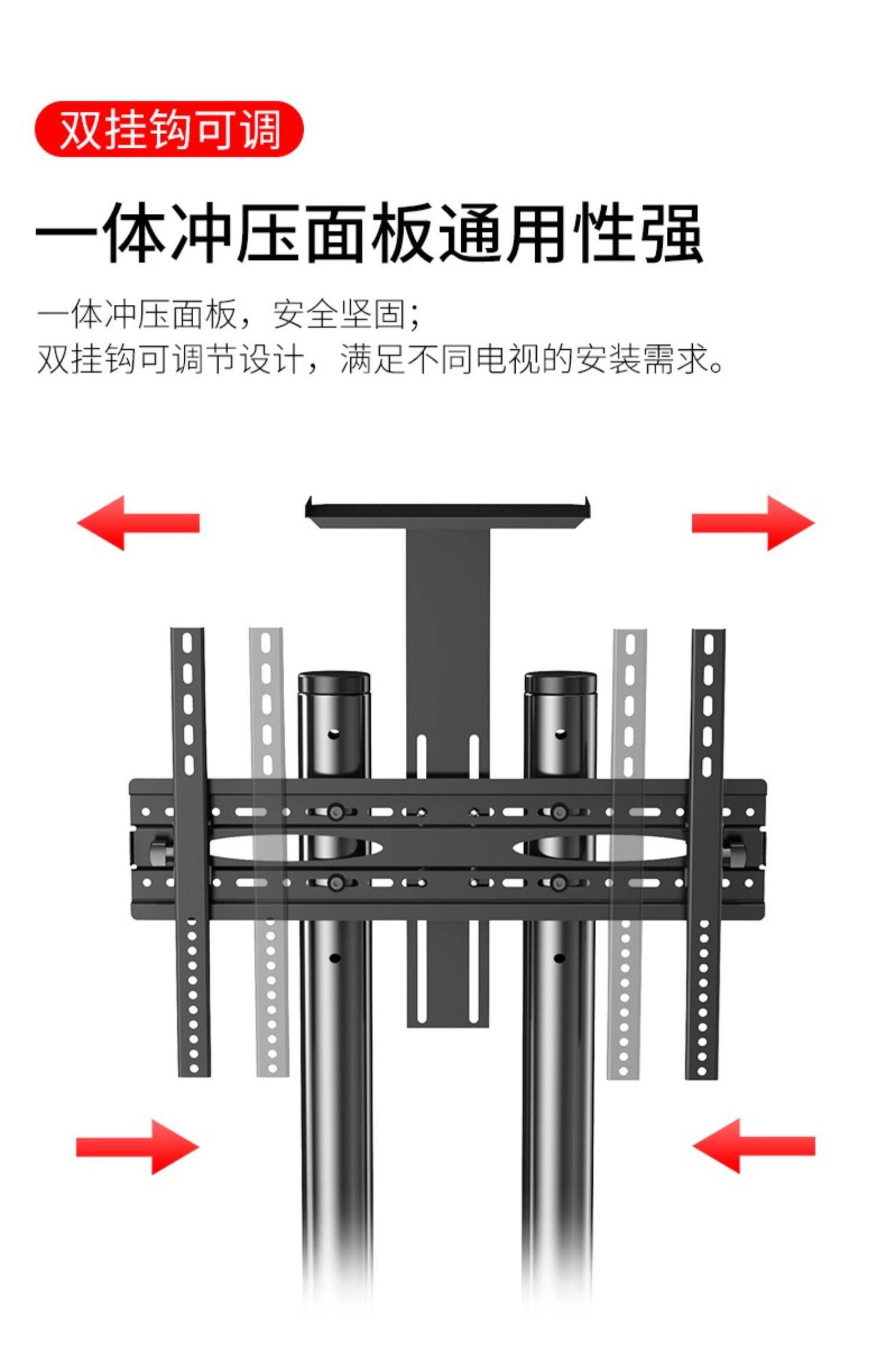 双挂钩可调

一体冲压面板通用性强

一体冲压面板，安全坚固；
双挂钩可调节设计，满足不同电视的安装需求。