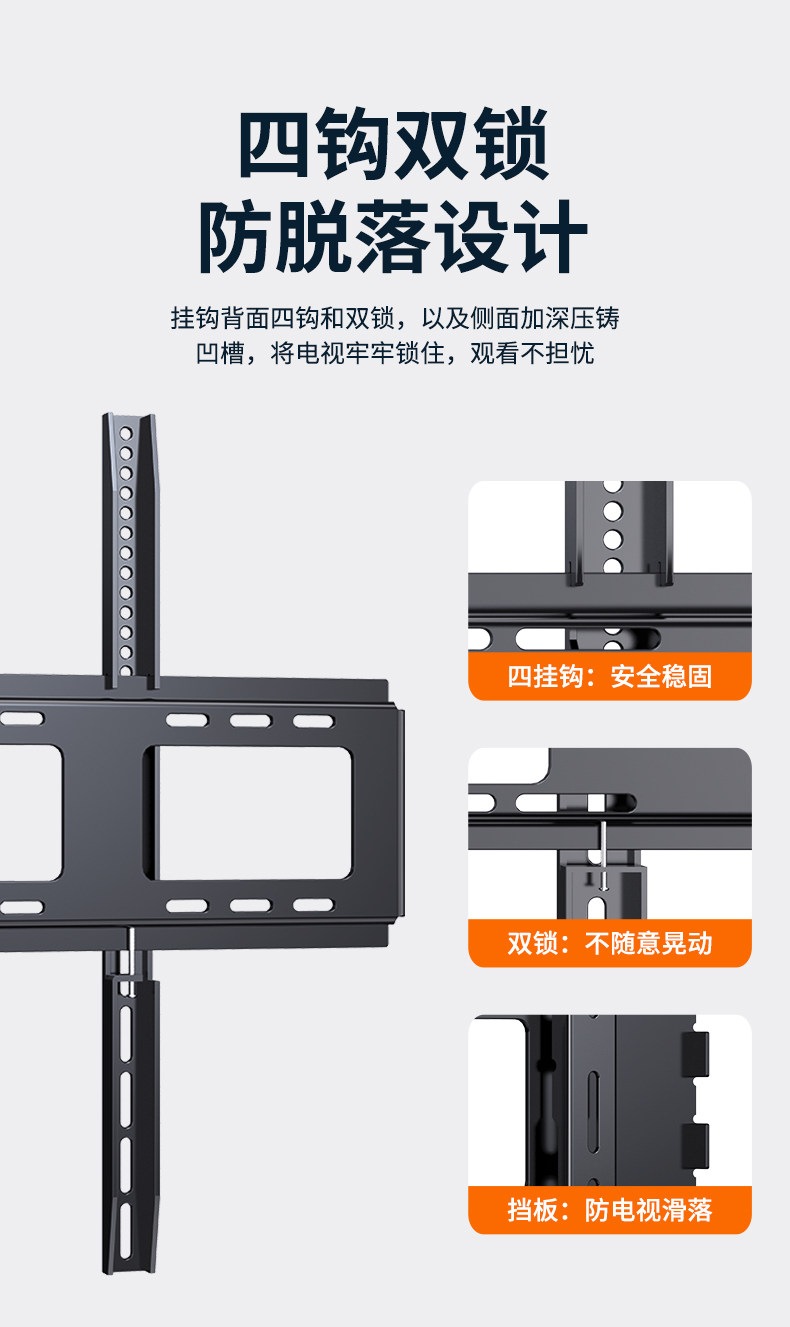 四钩双锁
防脱落设计

挂钩背面四钩和双锁，以及侧面加深压铸凹槽，将电视牢牢锁住，观看不担忧

四挂钩：安全稳固

双锁：不随意晃动

挡板：防电视滑落