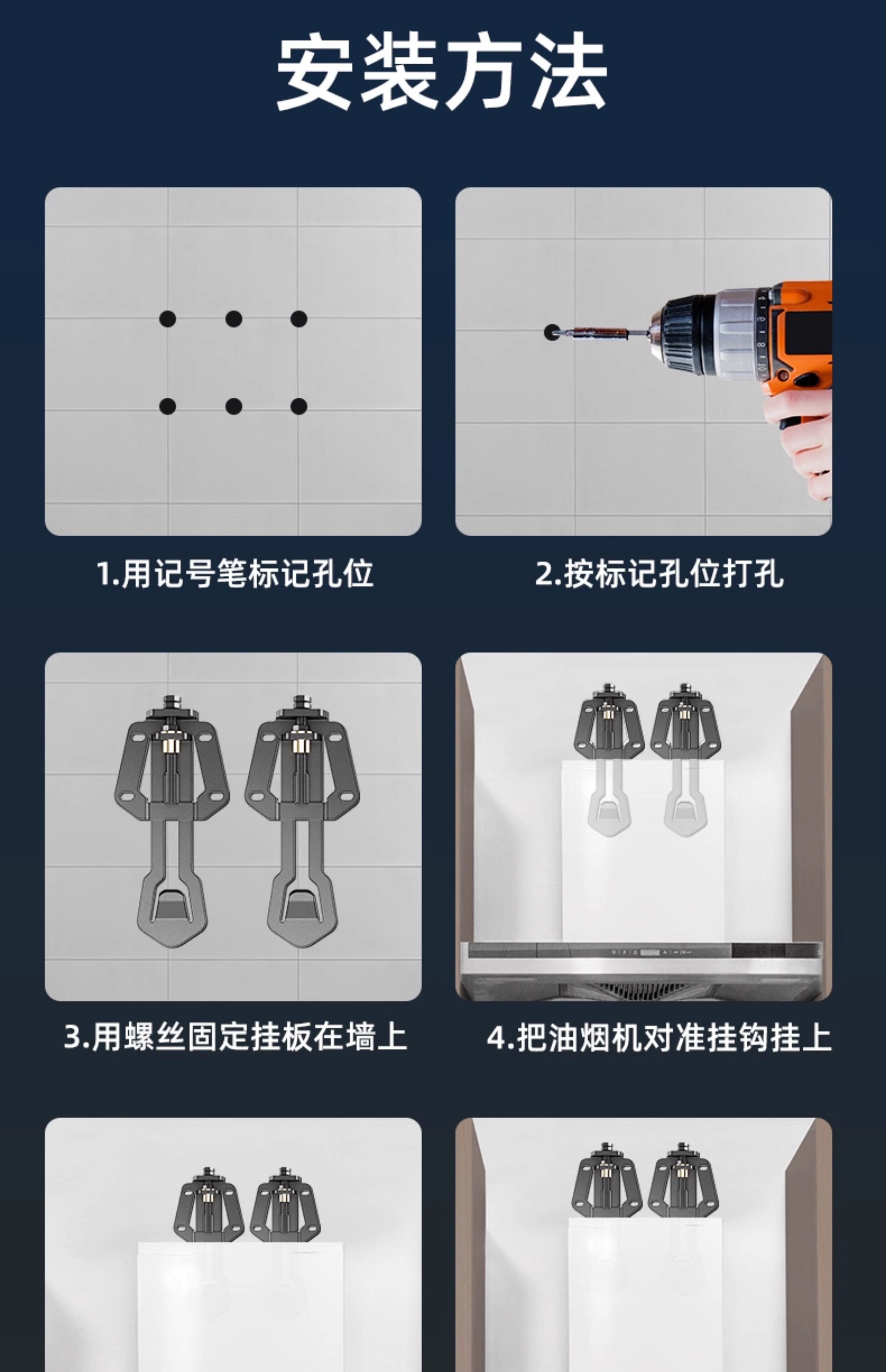 安装方法

1.用记号笔标记孔位

2.按标记孔位打孔

3.用螺丝固定挂板在墙上

4.把油烟机对准挂钩挂上