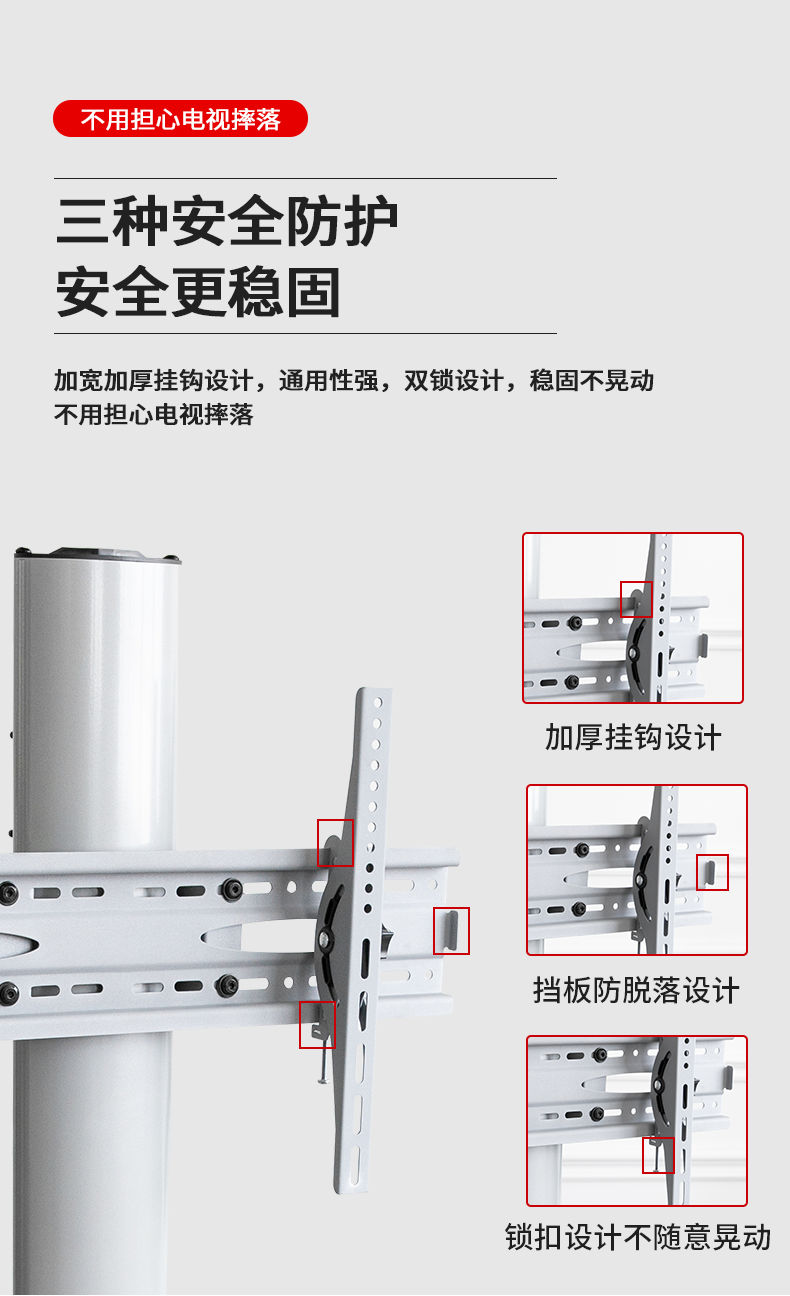 不用担心电视摔落

三种安全防护
安全更稳固

加宽加厚挂钩设计，通用性强，双锁设计，稳固不晃动
不用担心电视摔落

加厚挂钩设计

挡板防脱落设计

锁扣设计不随意晃动