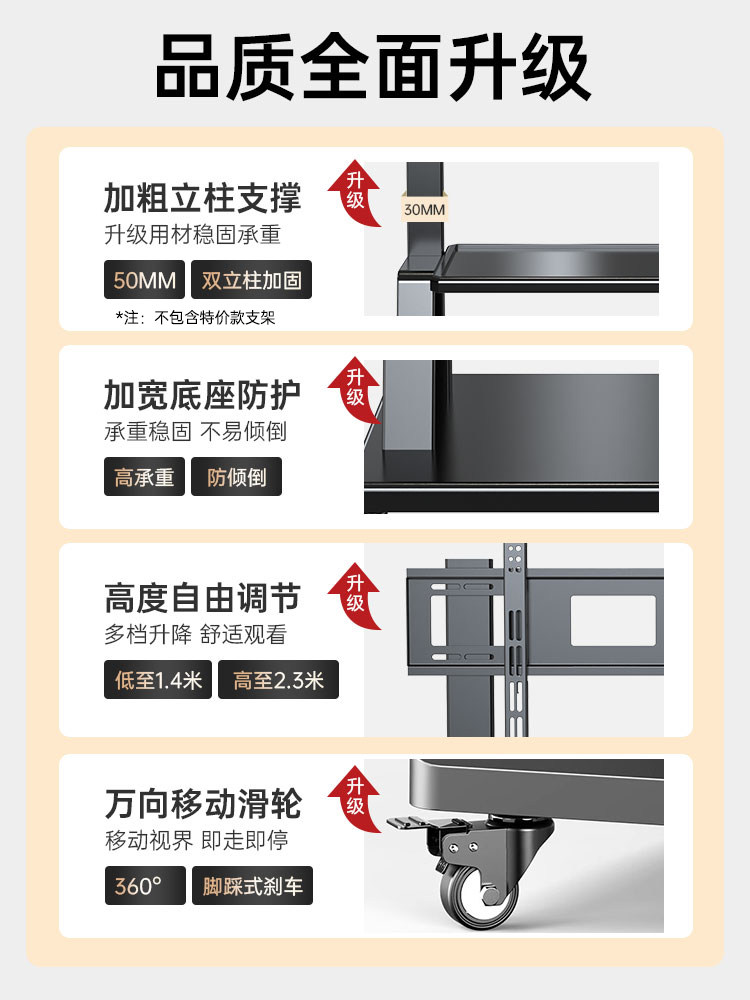 品质全面升级

加粗立柱支撑
升级用材稳固承重
50MM
双立柱加固
*注：不包含特价款支架
升级
30MM

加宽底座防护
承重稳固 不易倾倒
高承重
防倾倒
升级

高度自由调节
多档升降 舒适观看
低至1.4米
高至2.3米
升级

万向移动滑轮
移动视界 即走即停
360°
脚踩式刹车
升级