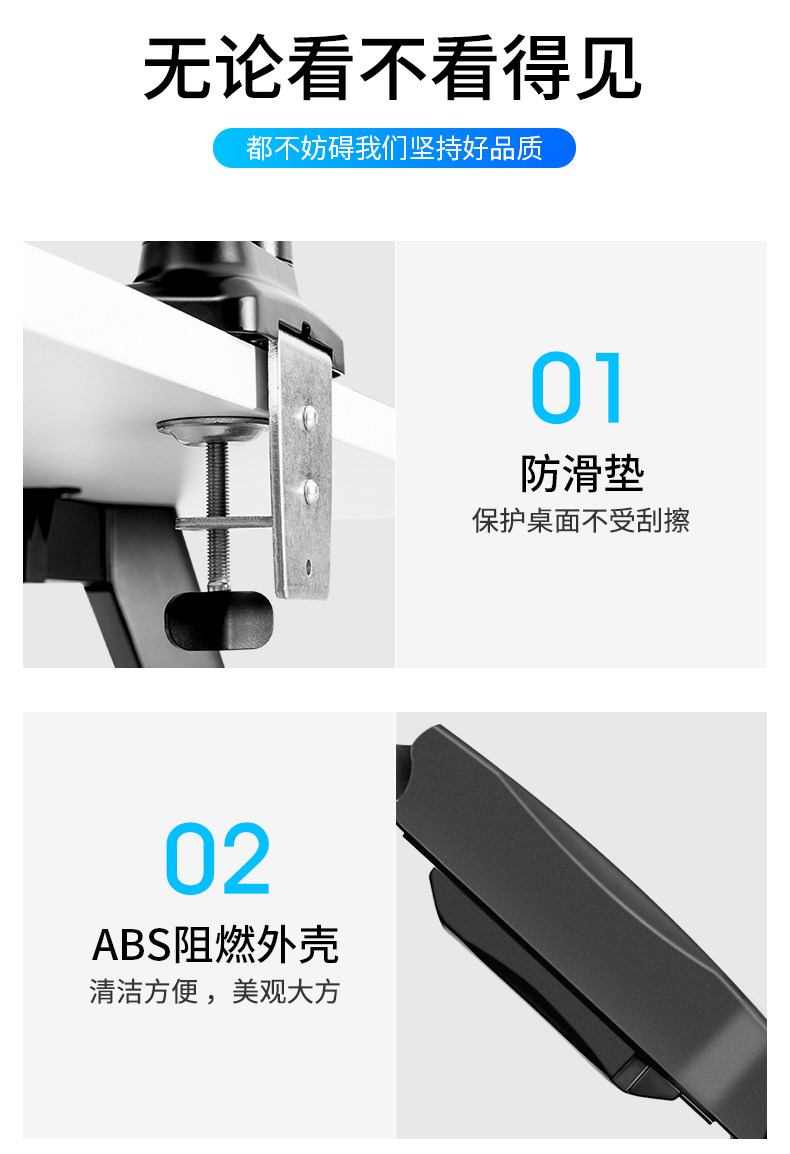 无论看不看得见

都不妨碍我们坚持好品质

01

防滑垫

保护桌面不受刮擦

02

ABS阻燃外壳

清洁方便，美观大方