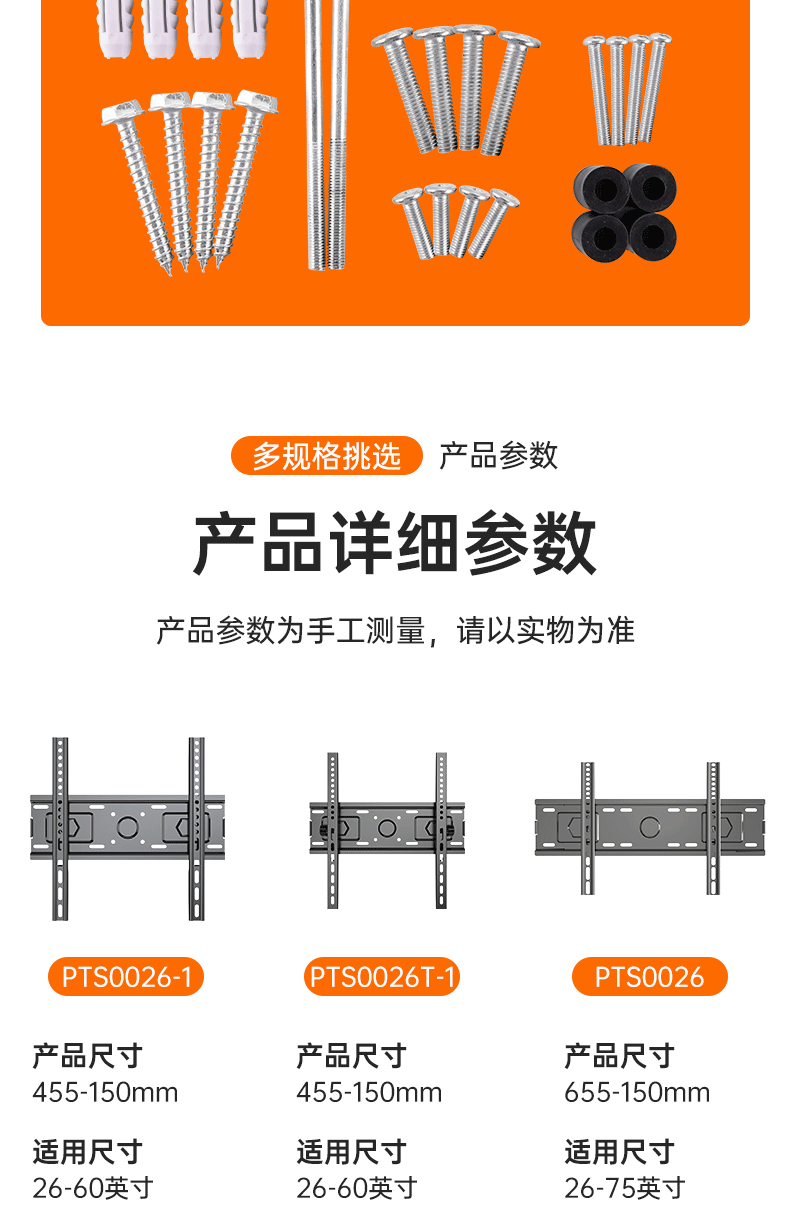 多规格挑选 产品参数

产品详细参数

产品参数为手工测量，请以实物为准

PTS0026-1

产品尺寸
455-150mm

适用尺寸
26-60英寸

PTS0026T-1

产品尺寸
455-150mm

适用尺寸
26-60英寸

PTS0026

产品尺寸
655-150mm

适用尺寸
26-75英寸