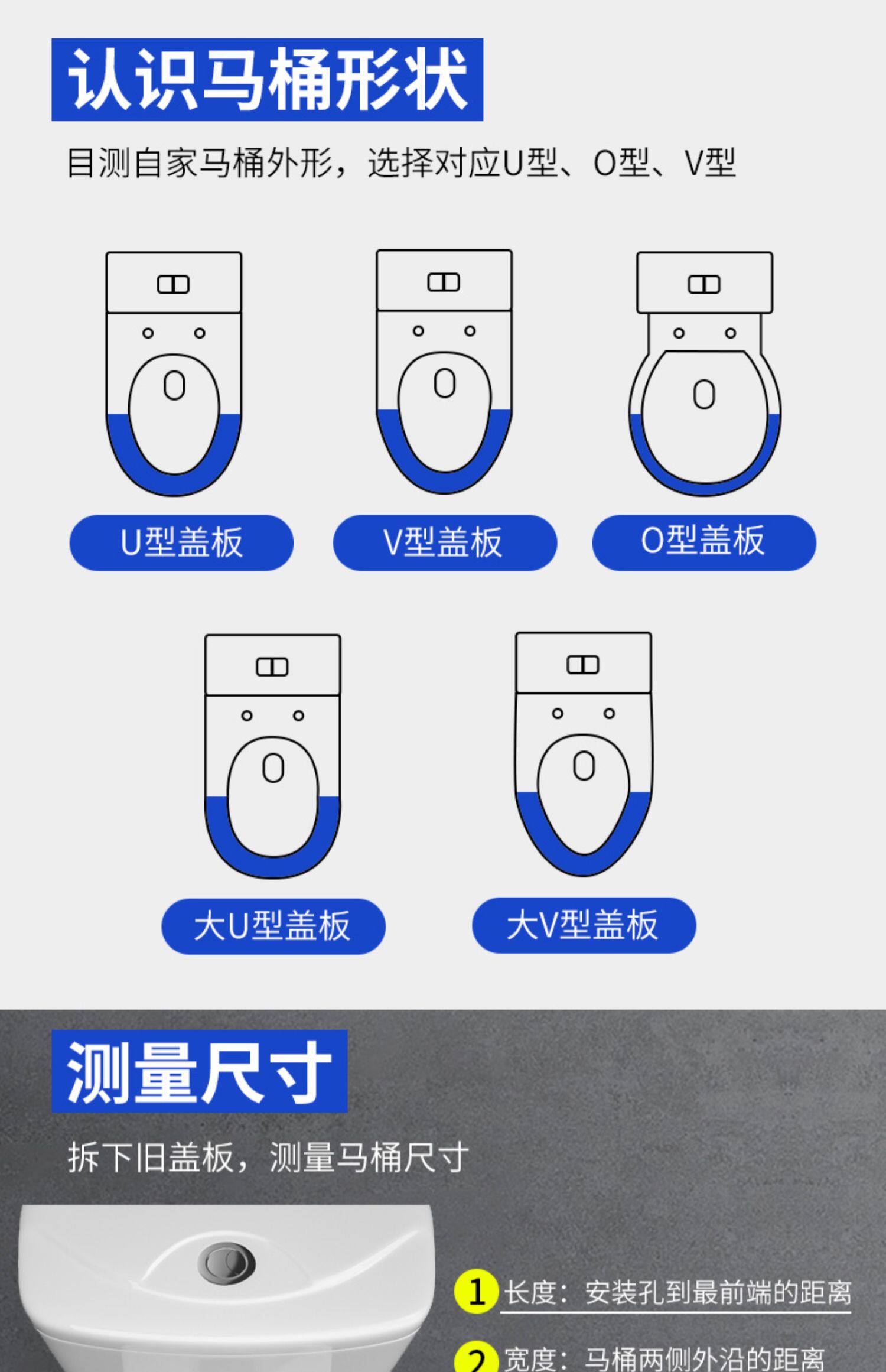 认识马桶形状

目测自家马桶外形，选择对应U型、O型、V型

U型盖板

V型盖板

O型盖板

大U型盖板

大V型盖板

测量尺寸

拆下旧盖板，测量马桶尺寸

1 长度：安装孔到最前端的距离

2 宽度：马桶两侧外沿的距离