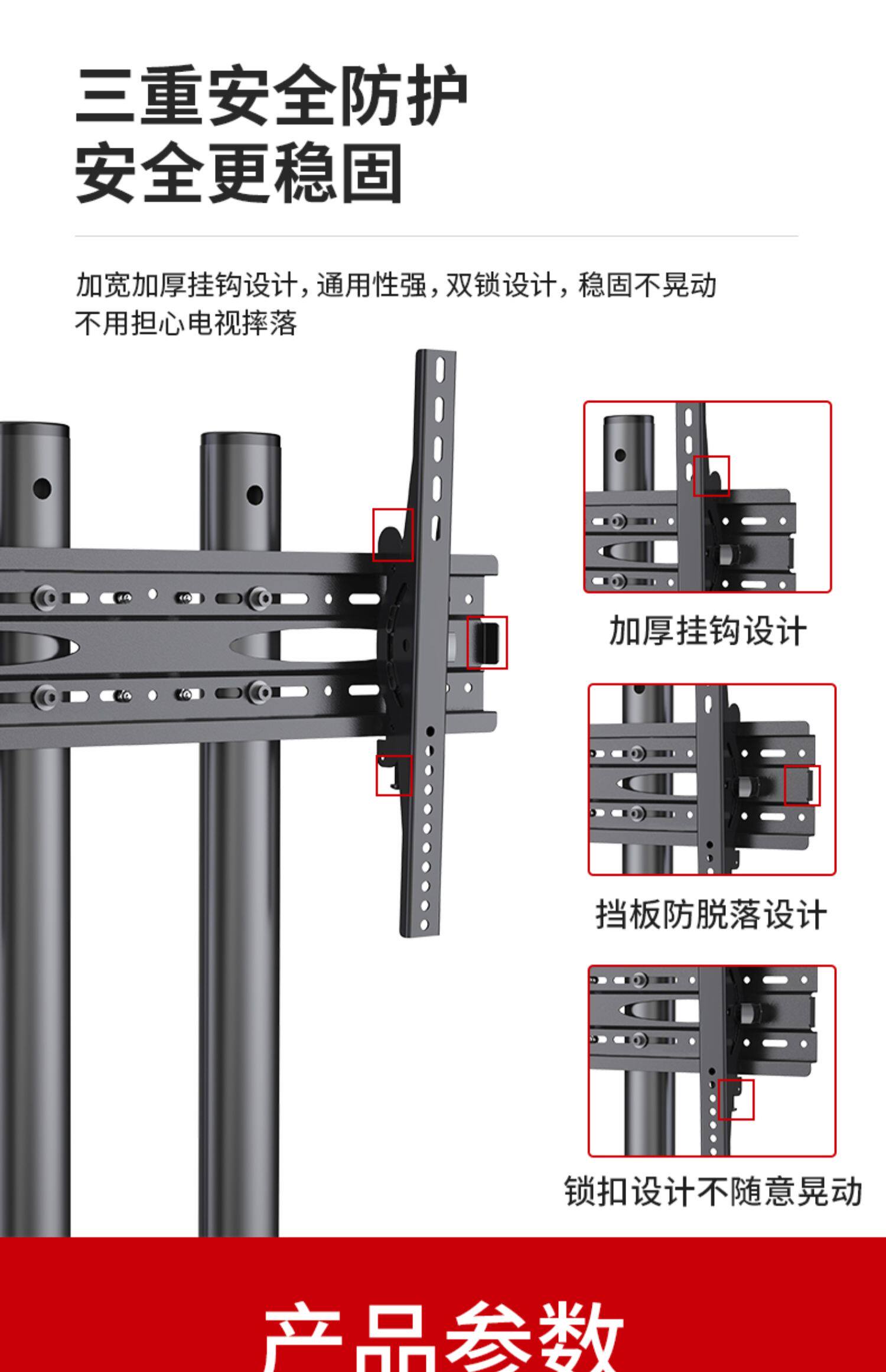 三重安全防护
安全更稳固

加宽加厚挂钩设计，通用性强，双锁设计，稳固不晃动
不用担心电视摔落

加厚挂钩设计

挡板防脱落设计

锁扣设计不随意晃动

产品参数