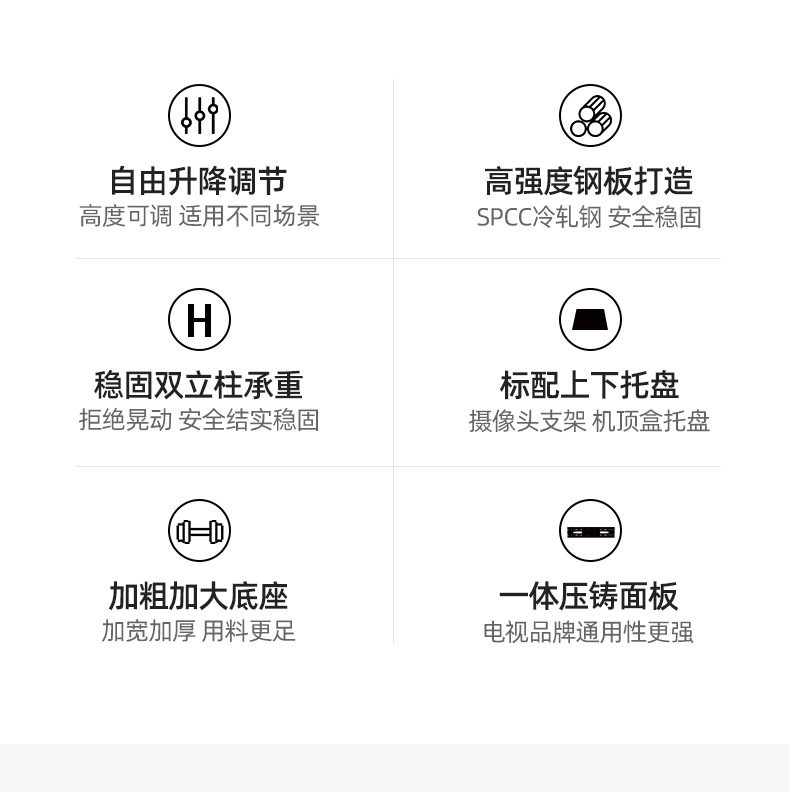 自由升降调节
高度可调 适用不同场景

高强度钢板打造
SPCC冷轧钢 安全稳固

H

稳固双立柱承重
拒绝晃动 安全结实稳固

标配上下托盘
摄像头支架 机顶盒托盘

加粗加大底座
加宽加厚 用料更足

一体压铸面板
电视品牌通用性更强