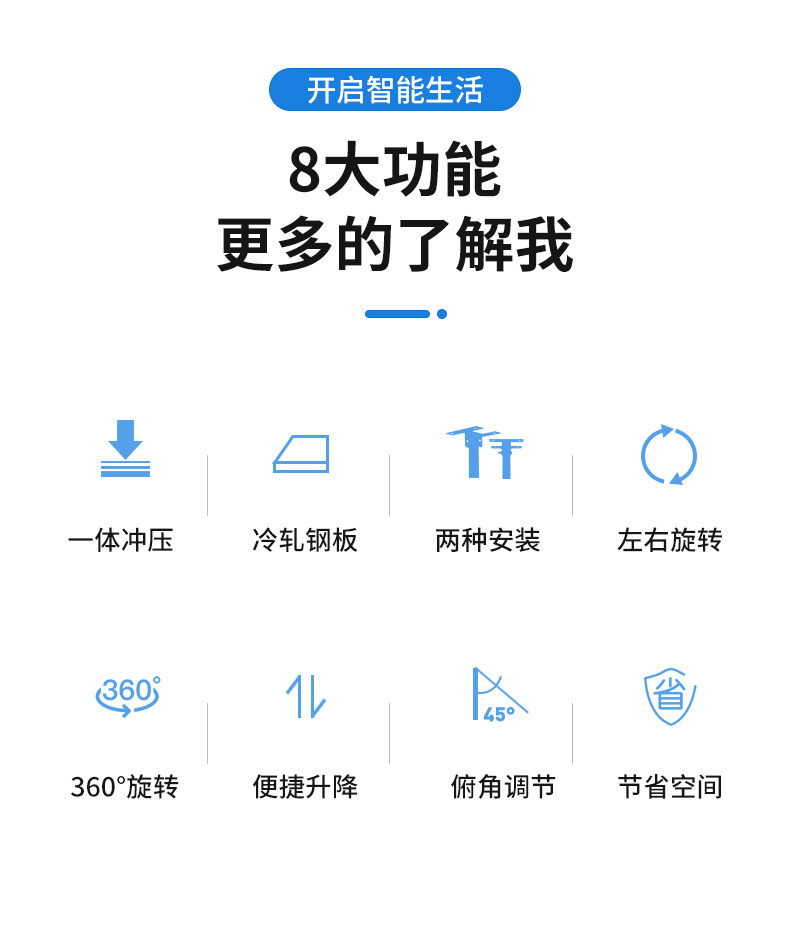 开启智能生活

8大功能
更多的了解我

一体冲压

冷轧钢板

两种安装

左右旋转

360°

360°旋转

便捷升降

45°

俯角调节

省

节省空间