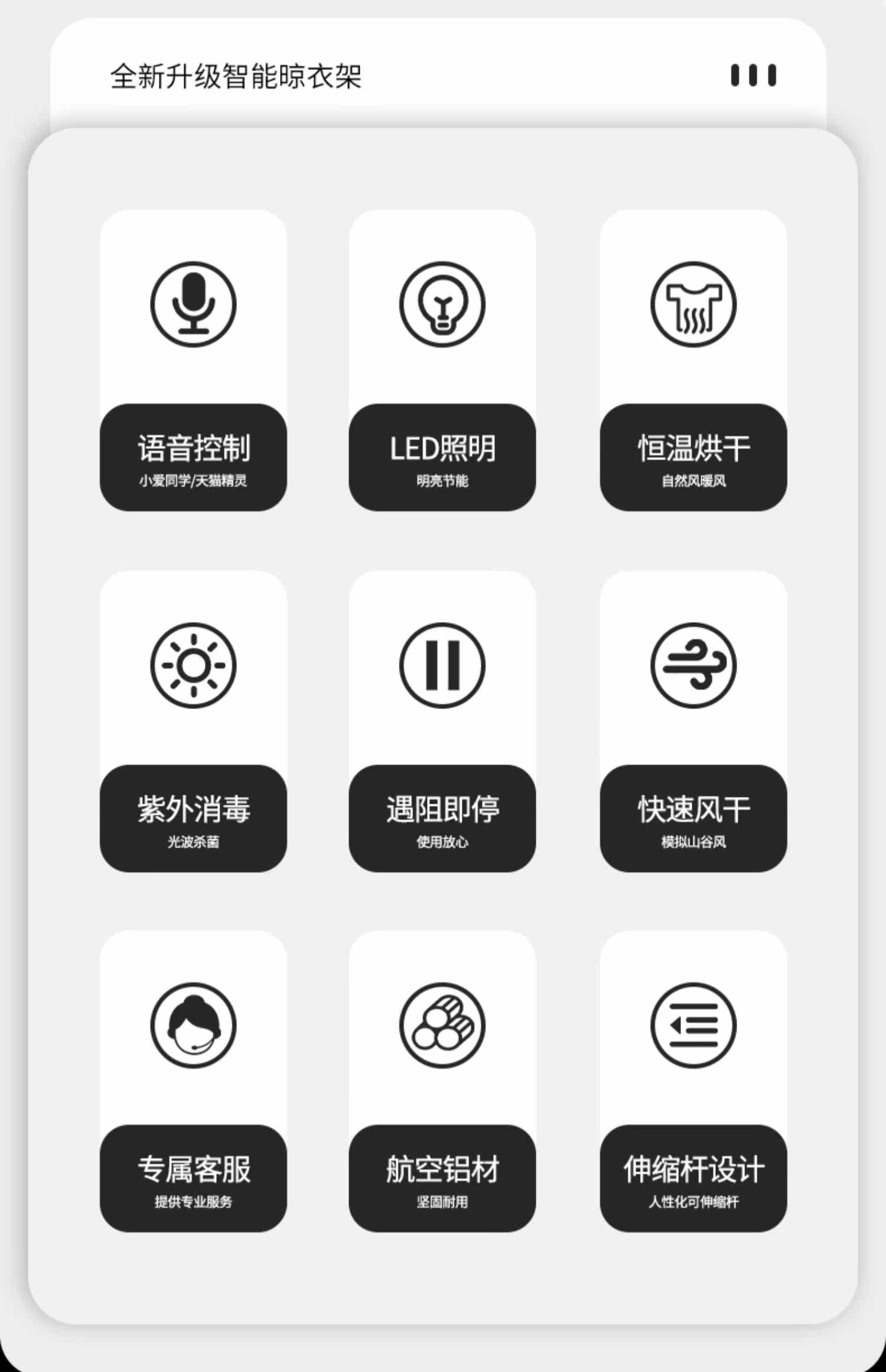 全新升级智能晾衣架

语音控制
小爱同学/天猫精灵

LED照明
明亮节能

恒温烘干
自然风暖风

紫外消毒
光波杀菌

遇阻即停
使用放心

快速风干
模拟山谷风

专属客服
提供专业服务

航空铝材
坚固耐用

伸缩杆设计
人性化可伸缩杆