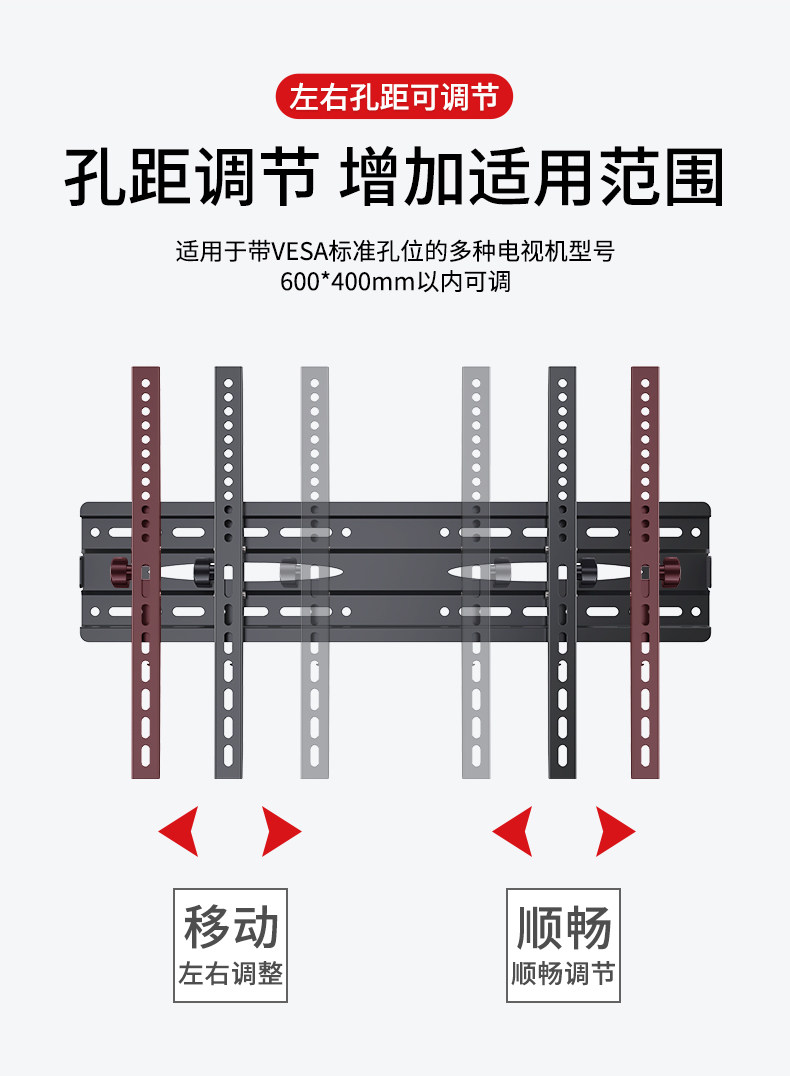 左右孔距可调节

孔距调节 增加适用范围

适用于带VESA标准孔位的多种电视机型号
600*400mm以内可调

移动
左右调整

顺畅
顺畅调节