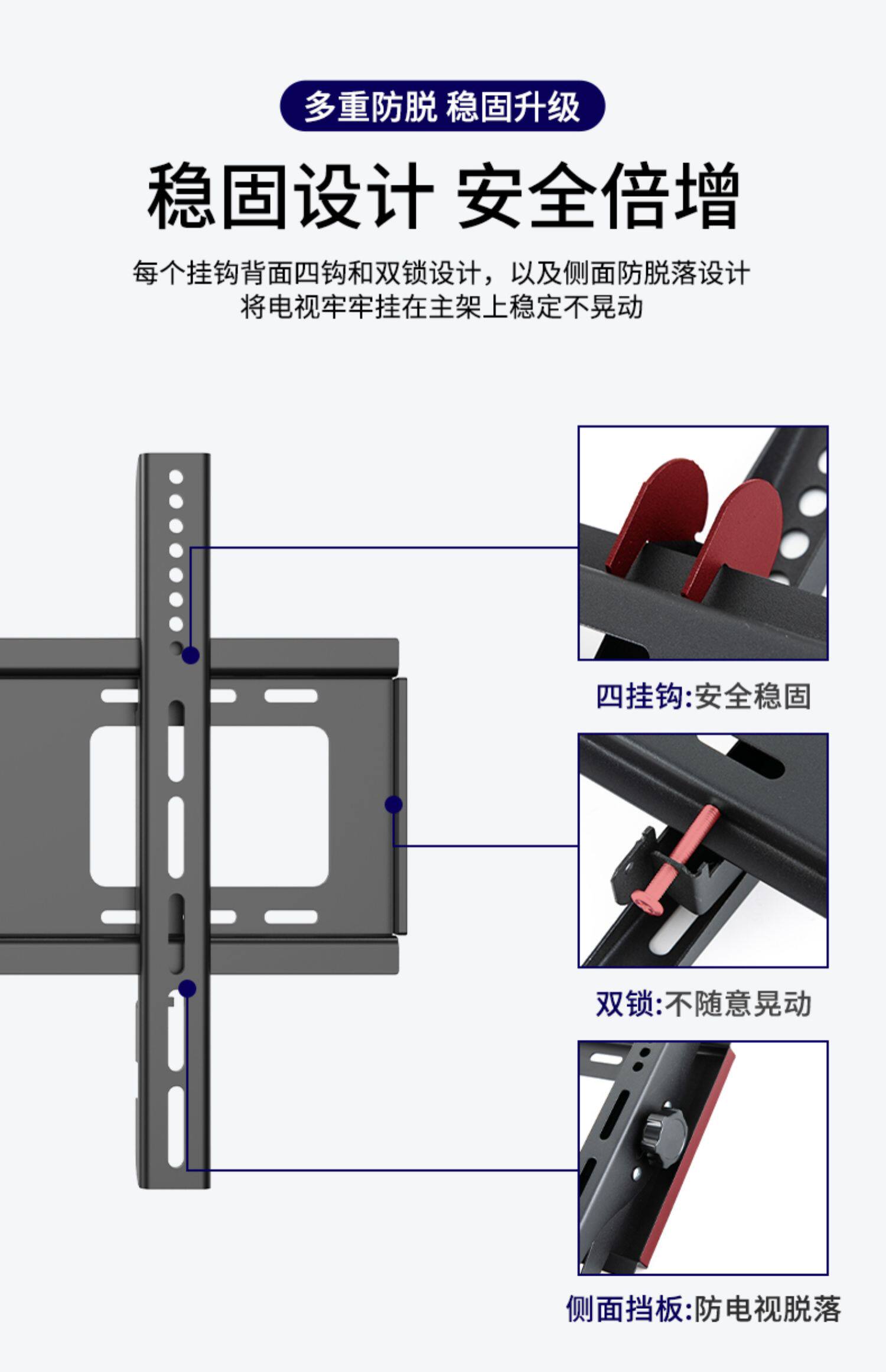 多重防脱 稳固升级

稳固设计 安全倍增

每个挂钩背面四钩和双锁设计，以及侧面防脱落设计
将电视牢牢挂在主架上稳定不晃动

四挂钩:安全稳固

双锁:不随意晃动

侧面挡板:防电视脱落