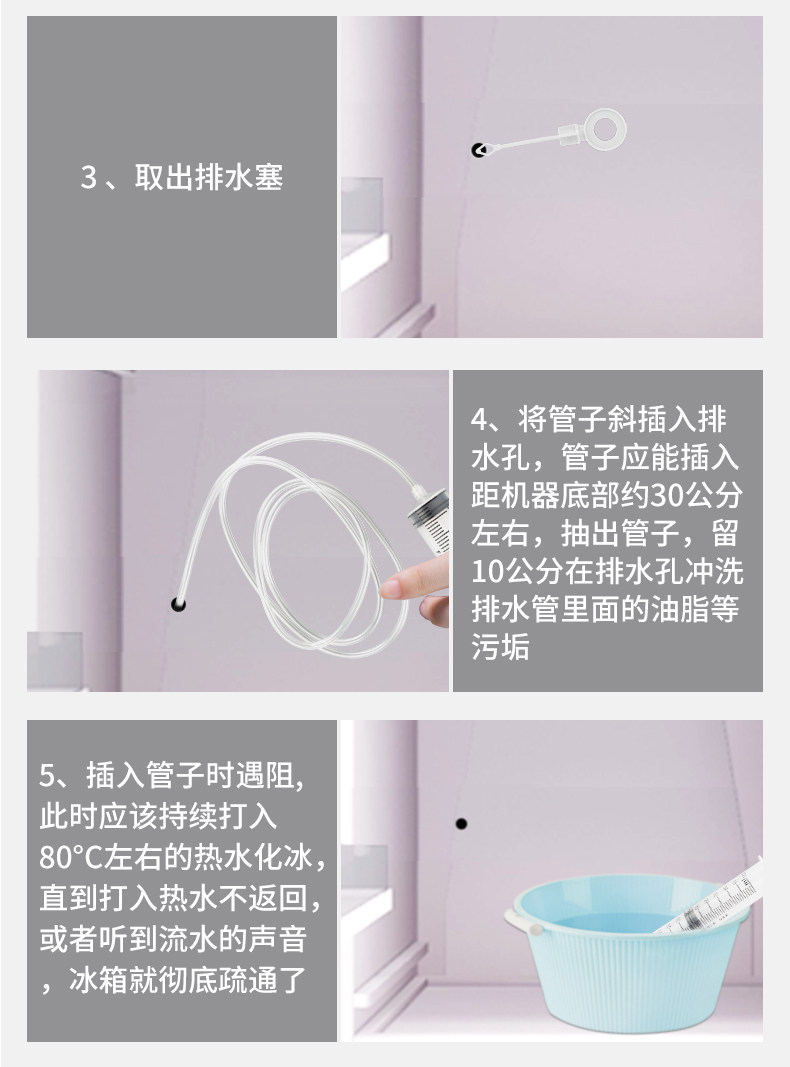 3、取出排水塞

4、将管子斜插入排水孔，管子应能插入距机器底部约30公分左右，抽出管子，留10公分在排水孔冲洗排水管里面的油脂等污垢

5、插入管子时遇阻,此时应该持续打入80°C左右的热水化冰，直到打入热水不返回，或者听到流水的声音，冰箱就彻底疏通了