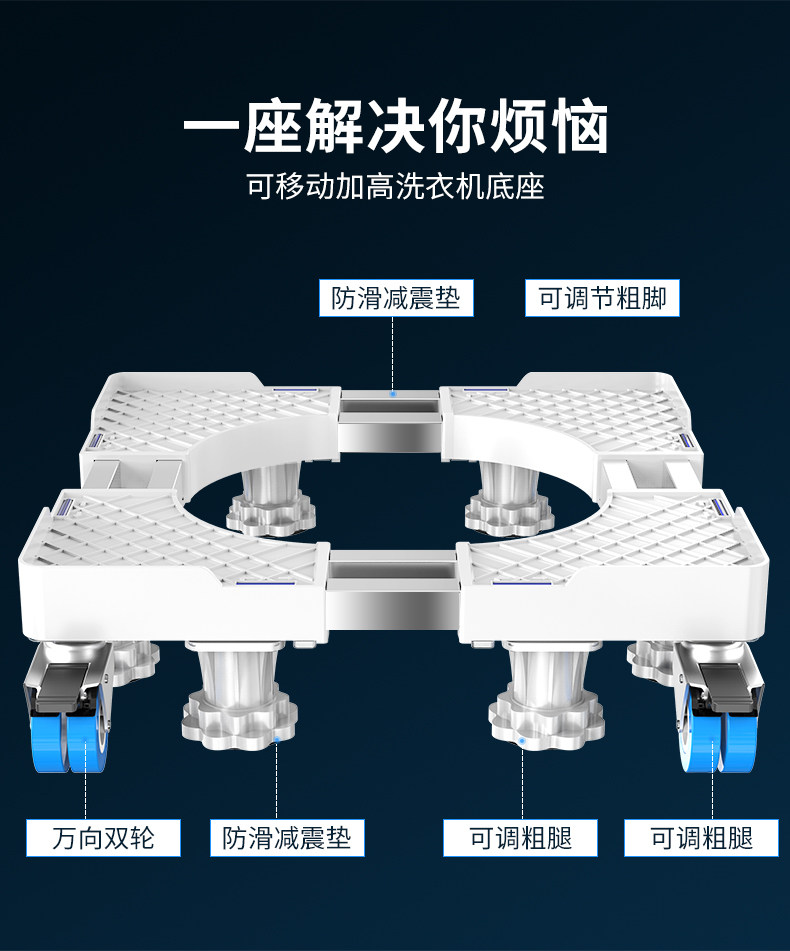 一座解决你烦恼

可移动加高洗衣机底座

防滑减震垫

可调节粗脚

万向双轮

防滑减震垫

可调粗腿

可调粗腿