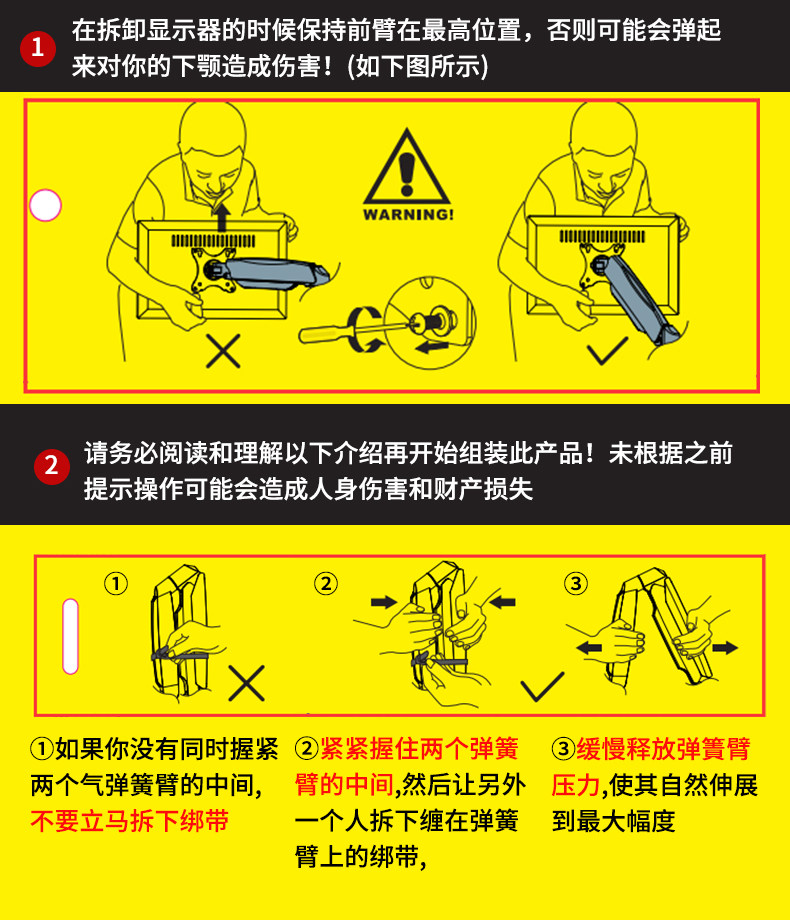 1 在拆卸显示器的时候保持前臂在最高位置，否则可能会弹起来对你的下颚造成伤害！(如下图所示)

WARNING!

2 请务必阅读和理解以下介绍再开始组装此产品！未根据之前提示操作可能会造成人身伤害和财产损失

①

②

③

①如果你没有同时握紧两个气弹簧臂的中间，不要立马拆下绑带

②紧紧握住两个弹簧臂的中间，然后让另外一个人拆下缠在弹簧臂上的绑带，

③缓慢释放弹簧臂压力，使其自然伸展到最大幅度