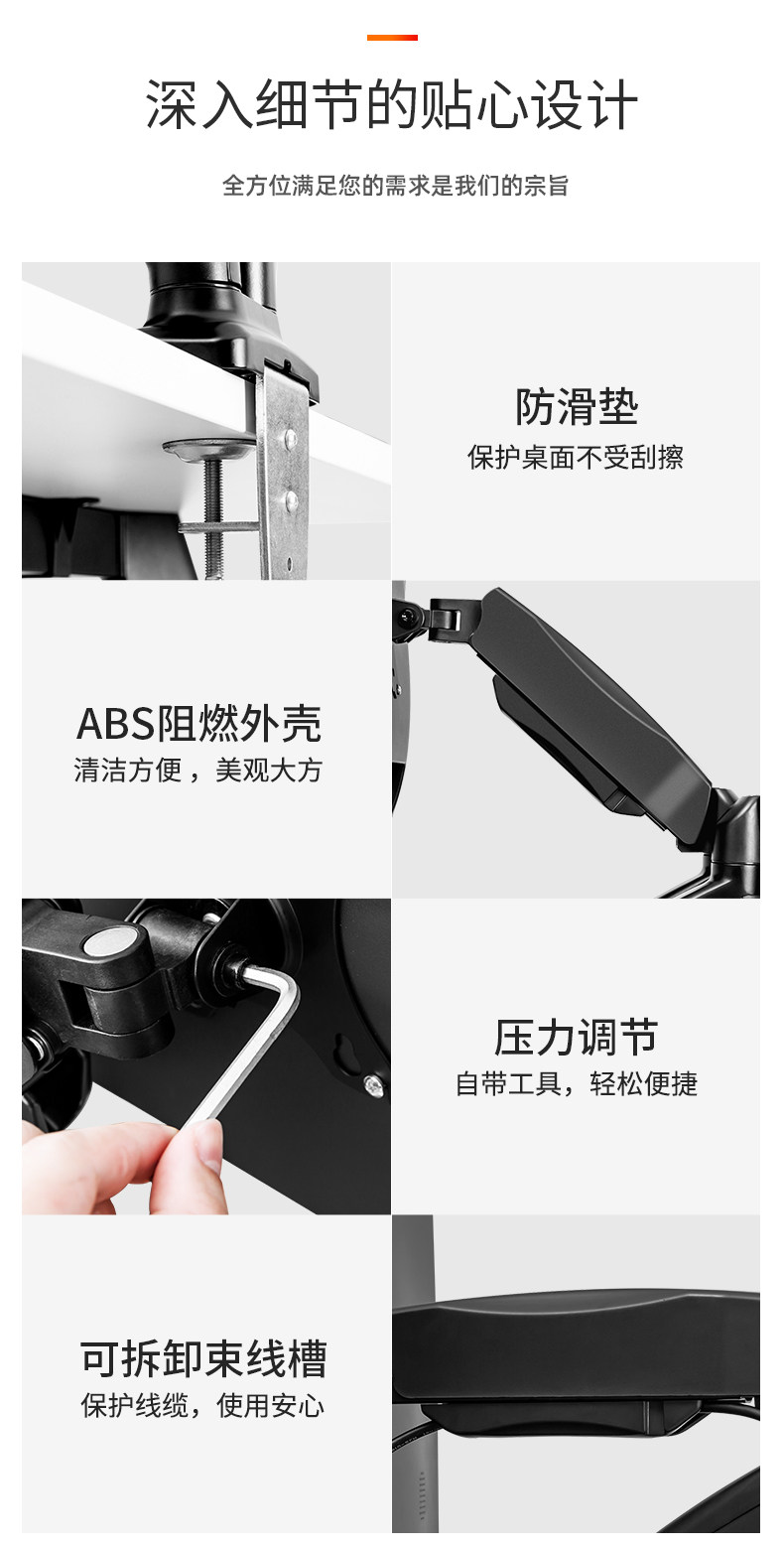 深入细节的贴心设计

全方位满足您的需求是我们的宗旨

防滑垫

保护桌面不受刮擦

ABS阻燃外壳

清洁方便，美观大方

压力调节

自带工具，轻松便捷

可拆卸束线槽

保护线缆，使用安心