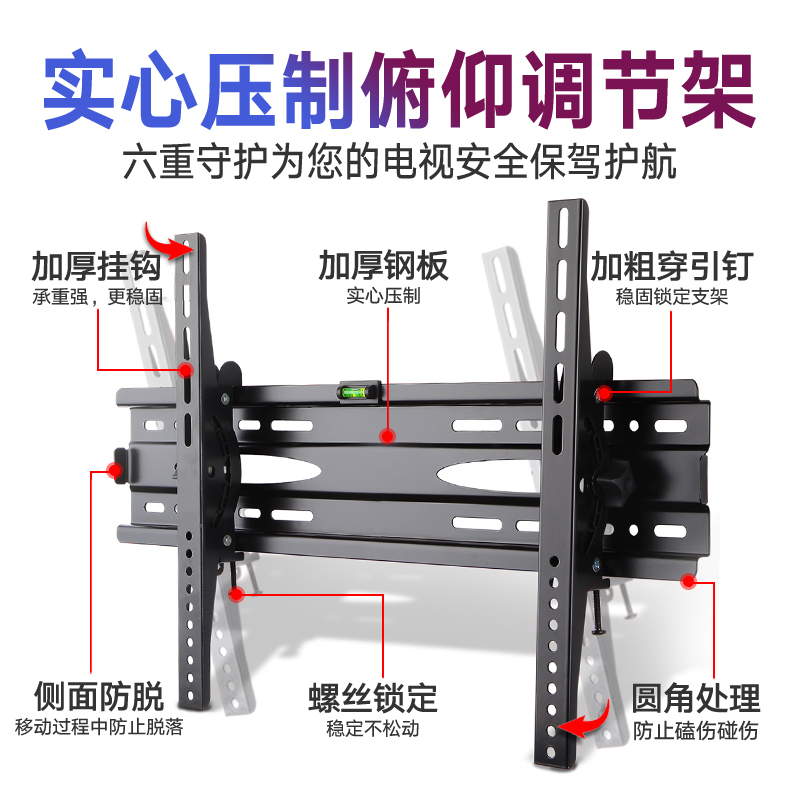 实心压制俯仰调节架
六重守护为您的电视安全保驾护航

加厚挂钩
承重强，更稳固

加厚钢板
实心压制

加粗穿引钉
稳固锁定支架

侧面防脱
移动过程中防止脱落

螺丝锁定
稳定不松动

圆角处理
防止磕伤碰伤