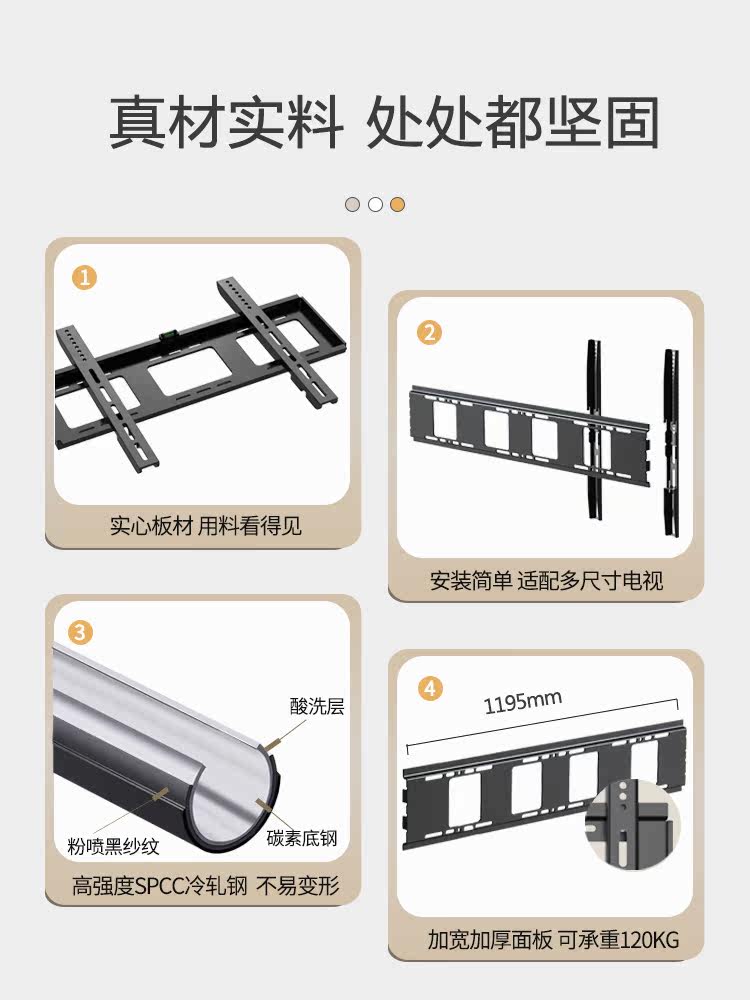 真材实料 处处都坚固

1

实心板材 用料看得见

2

安装简单 适配多尺寸电视

3

酸洗层

粉喷黑纱纹

碳素底钢

高强度SPCC冷轧钢 不易变形

4

1195mm

加宽加厚面板 可承重120KG