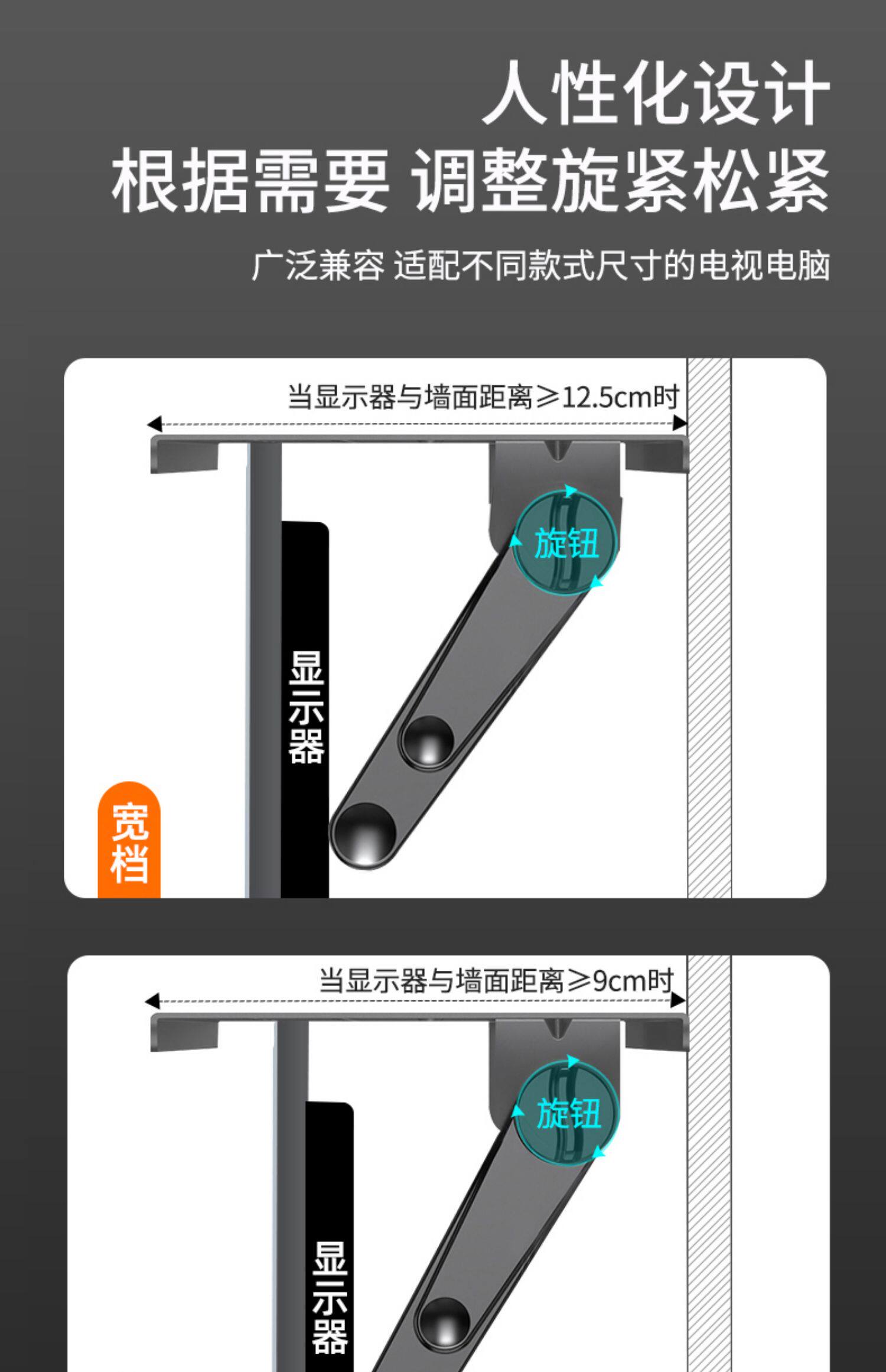 人性化设计
根据需要 调整旋紧松紧

广泛兼容 适配不同款式尺寸的电视电脑

当显示器与墙面距离≥12.5cm时

旋钮

显示器

宽档

当显示器与墙面距离≥9cm时

旋钮

显示器