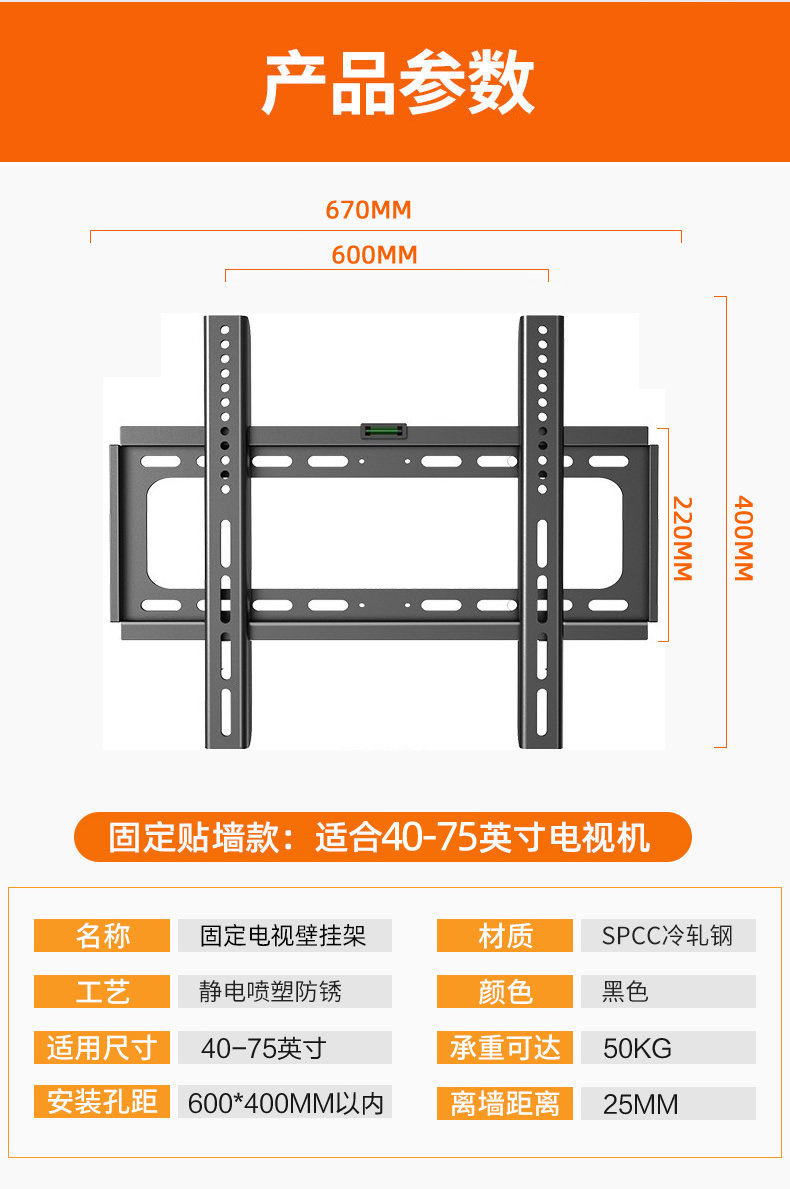 产品参数

670MM

600MM

220MM

400MM

固定贴墙款：适合40-75英寸电视机

| 名称 | 固定电视壁挂架 | 材质 | SPCC冷轧钢 |
|---|---|---|---|
| 工艺 | 静电喷塑防锈 | 颜色 | 黑色 |
| 适用尺寸 | 40-75英寸 | 承重可达 | 50KG |
| 安装孔距 | 600*400MM以内 | 离墙距离 | 25MM |