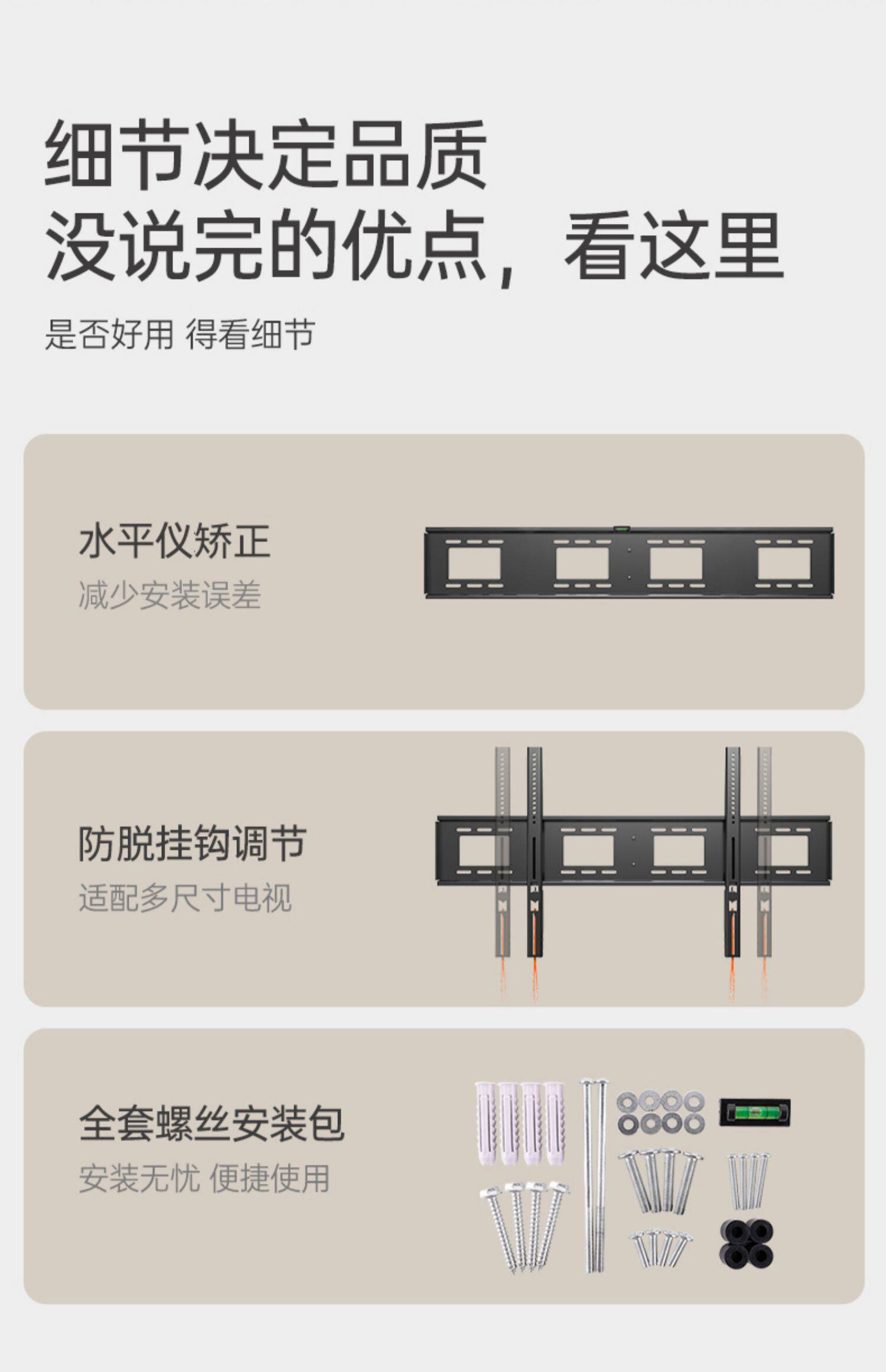 细节决定品质
没说完的优点，看这里

是否好用 得看细节

水平仪矫正
减少安装误差

防脱挂钩调节
适配多尺寸电视

全套螺丝安装包
安装无忧 便捷使用