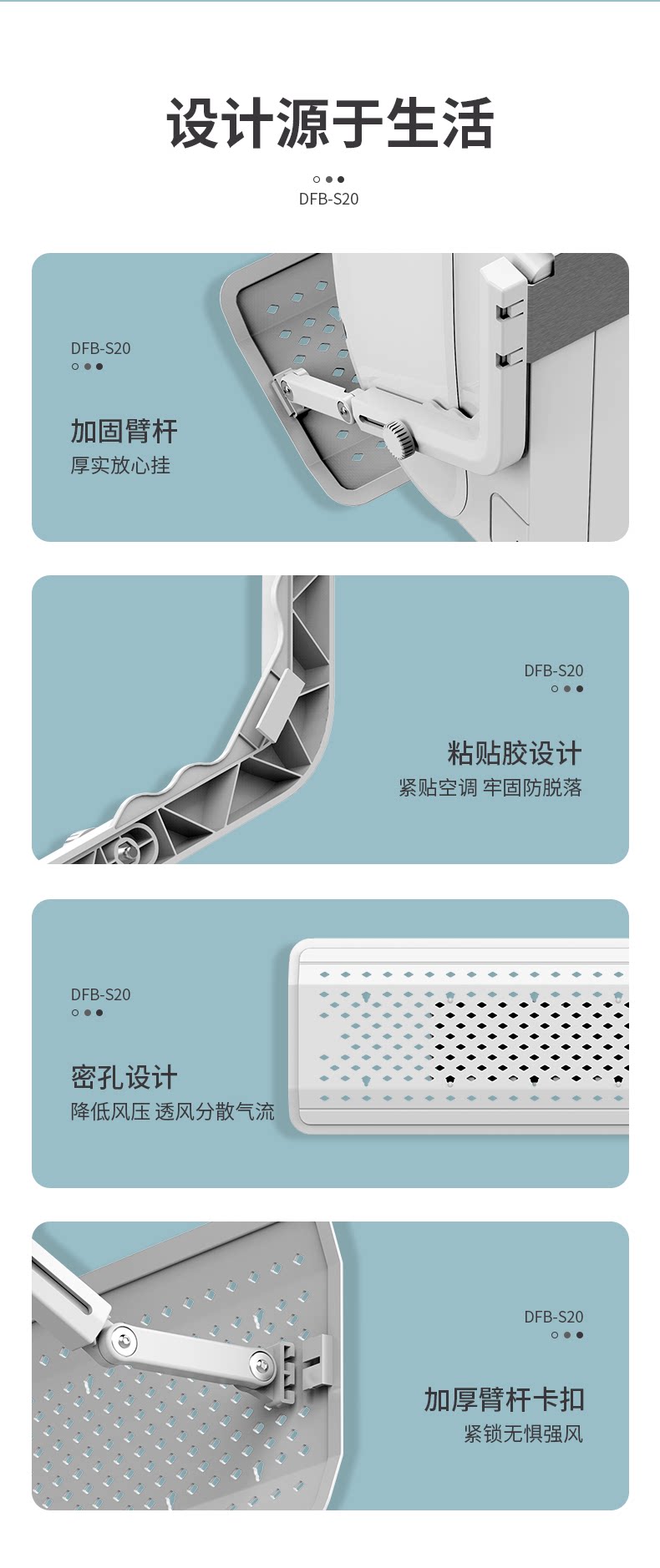 设计源于生活

DFB-S20

DFB-S20

加固臂杆
厚实放心挂

DFB-S20

粘贴胶设计
紧贴空调 牢固防脱落

DFB-S20

密孔设计
降低风压 透风分散气流

DFB-S20

加厚臂杆卡扣
紧锁无惧强风