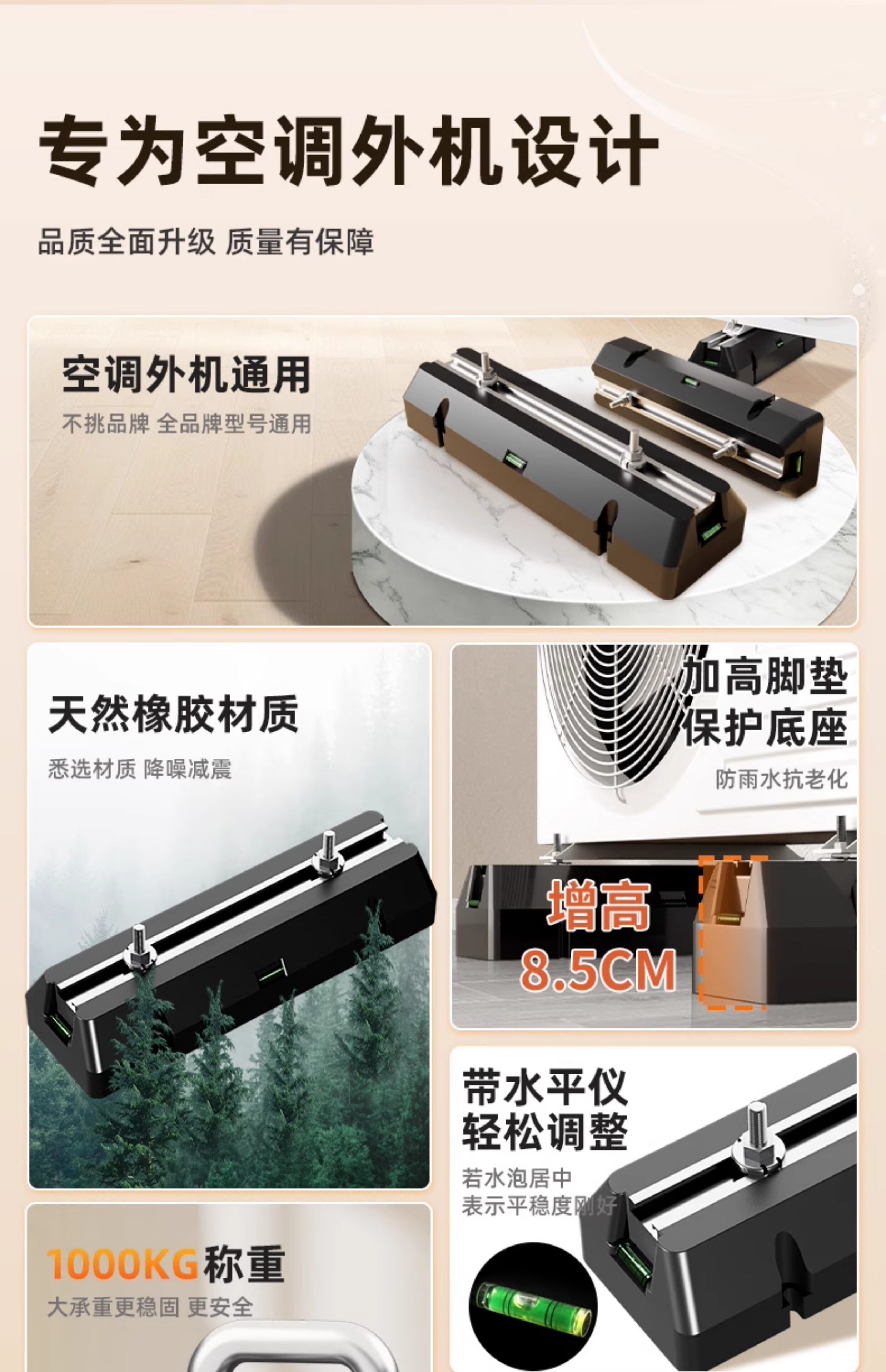 专为空调外机设计

品质全面升级 质量有保障

空调外机通用

不挑品牌 全品牌型号通用

天然橡胶材质

悉选材质 降噪减震

加高脚垫
保护底座

防雨水抗老化

增高
8.5CM

带水平仪
轻松调整

若水泡居中
表示平稳度刚好

1000KG称重

大承重更稳固 更安全