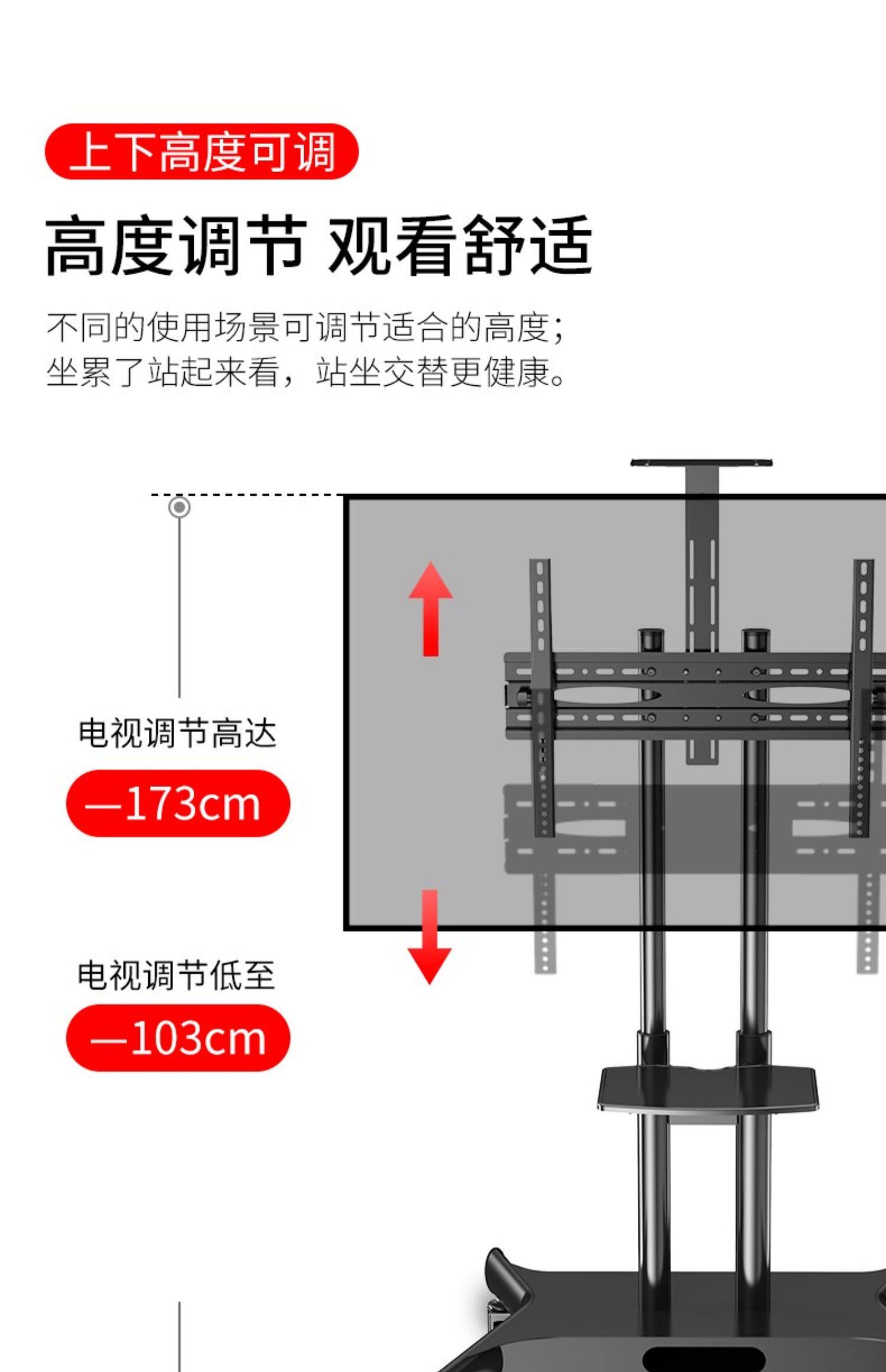 上下高度可调

高度调节 观看舒适

不同的使用场景可调节适合的高度；
坐累了站起来看，站坐交替更健康。

电视调节高达

—173cm

电视调节低至

—103cm