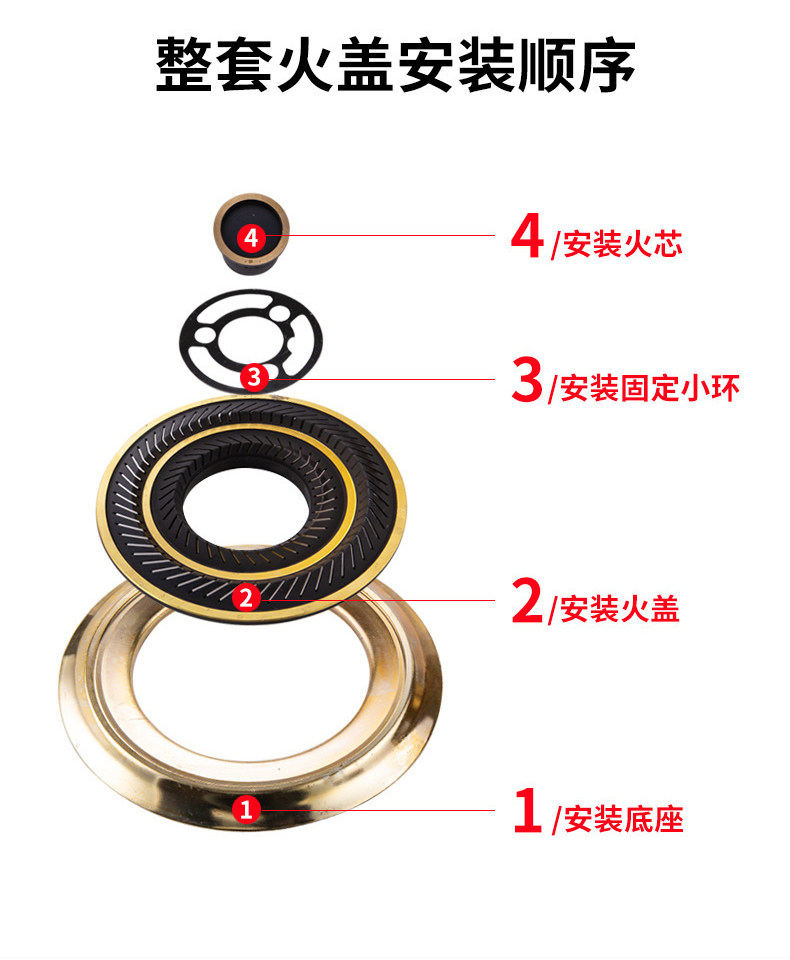 整套火盖安装顺序

4

4/安装火芯

3

3/安装固定小环

2

2/安装火盖

1

1/安装底座