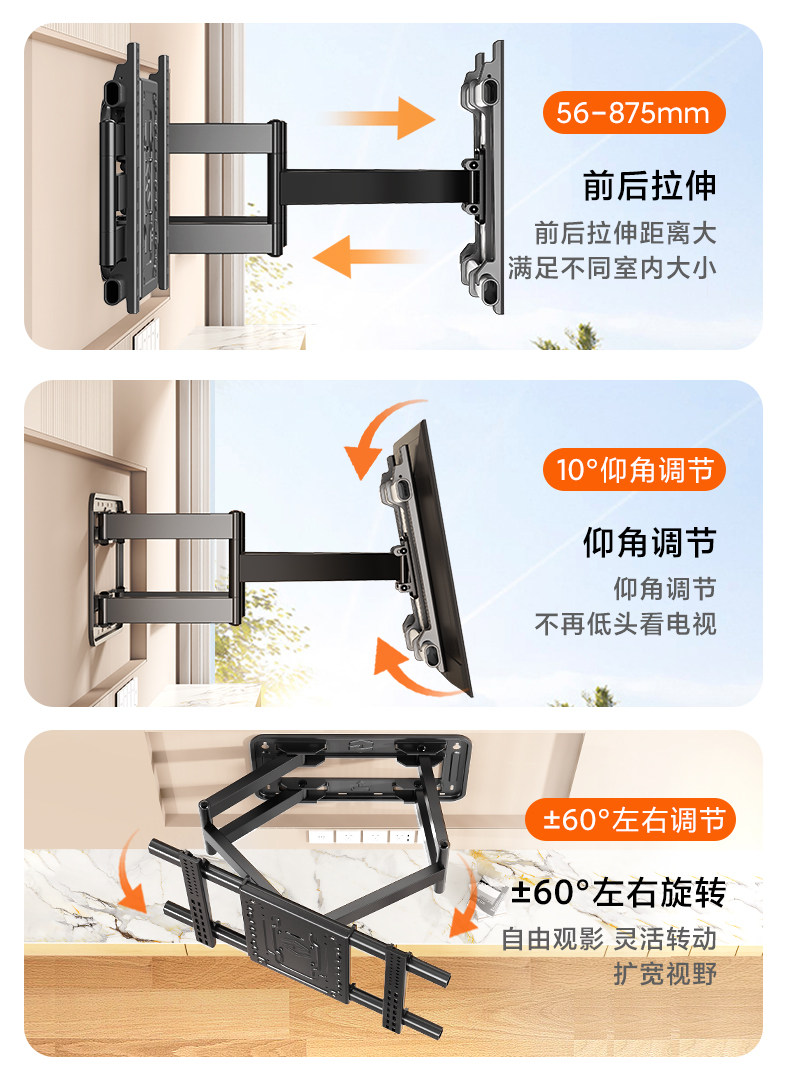 56-875mm

前后拉伸

前后拉伸距离大
满足不同室内大小

10°仰角调节

仰角调节

仰角调节
不再低头看电视

±60°左右调节

±60°左右旋转

自由观影 灵活转动
扩宽视野