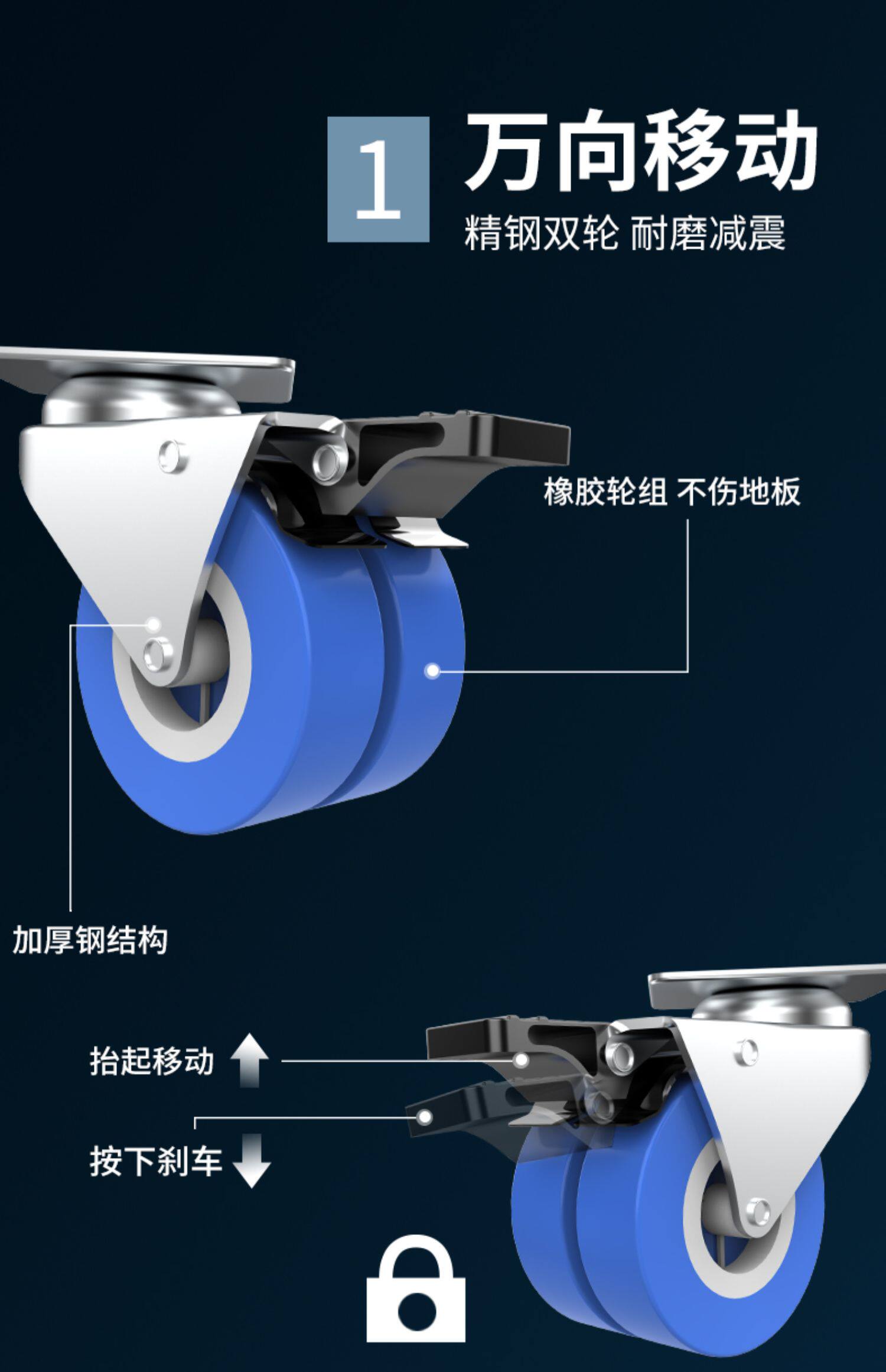 1 万向移动

精钢双轮 耐磨减震

橡胶轮组 不伤地板

加厚钢结构

抬起移动

按下刹车