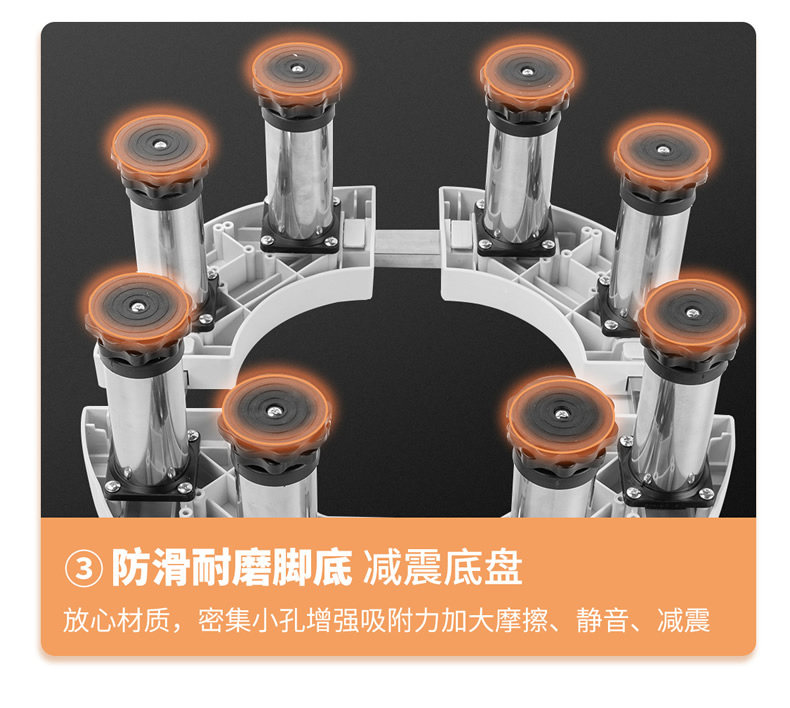 ③ 防滑耐磨脚底 减震底盘

放心材质，密集小孔增强吸附力加大摩擦、静音、减震