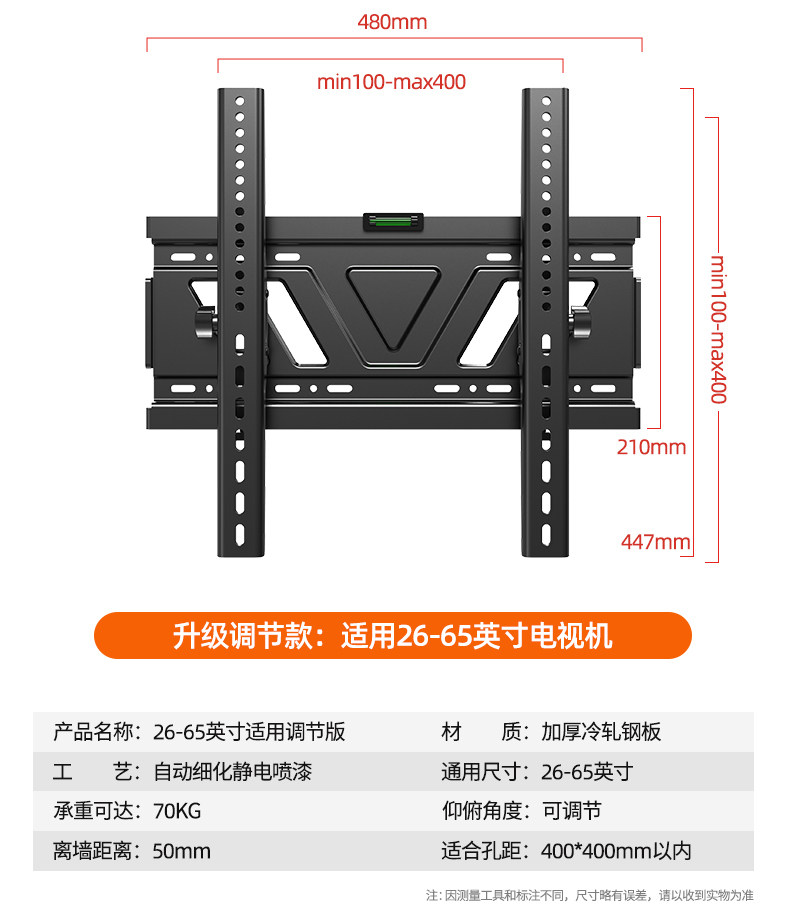 480mm

min100-max400

min100-max400

210mm

447mm

升级调节款：适用26-65英寸电视机

| 产品名称：26-65英寸适用调节版 | 材　　质：加厚冷轧钢板 |
|---|---|
| 工　　艺：自动细化静电喷漆 | 通用尺寸：26-65英寸 |
| 承重可达：70KG | 仰俯角度：可调节 |
| 离墙距离：50mm | 适合孔距：400*400mm以内 |

注：因测量工具和标注不同，尺寸略有误差，请以收到实物为准