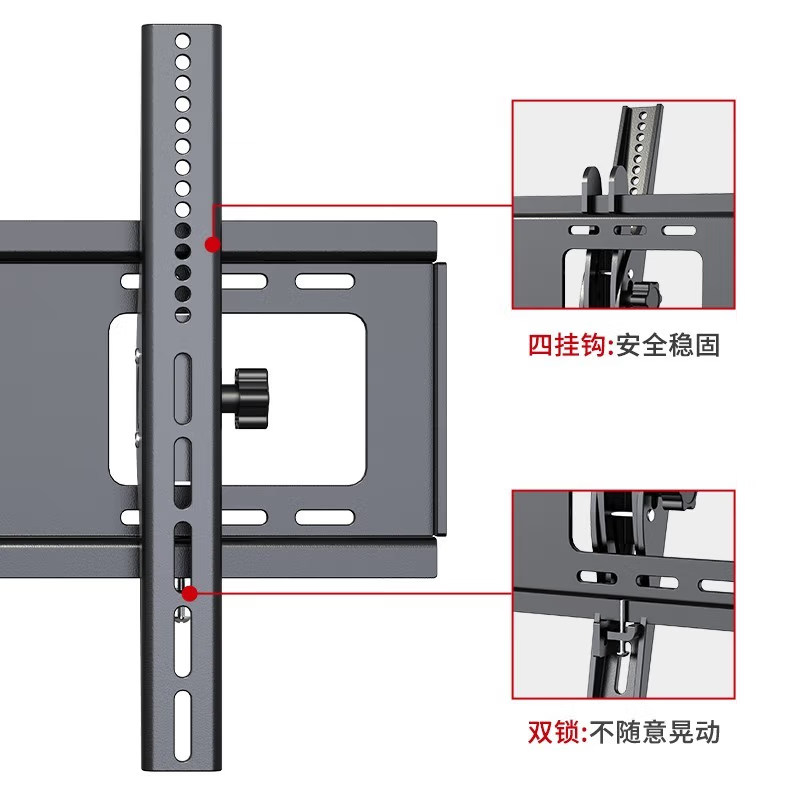 四挂钩:安全稳固

双锁:不随意晃动