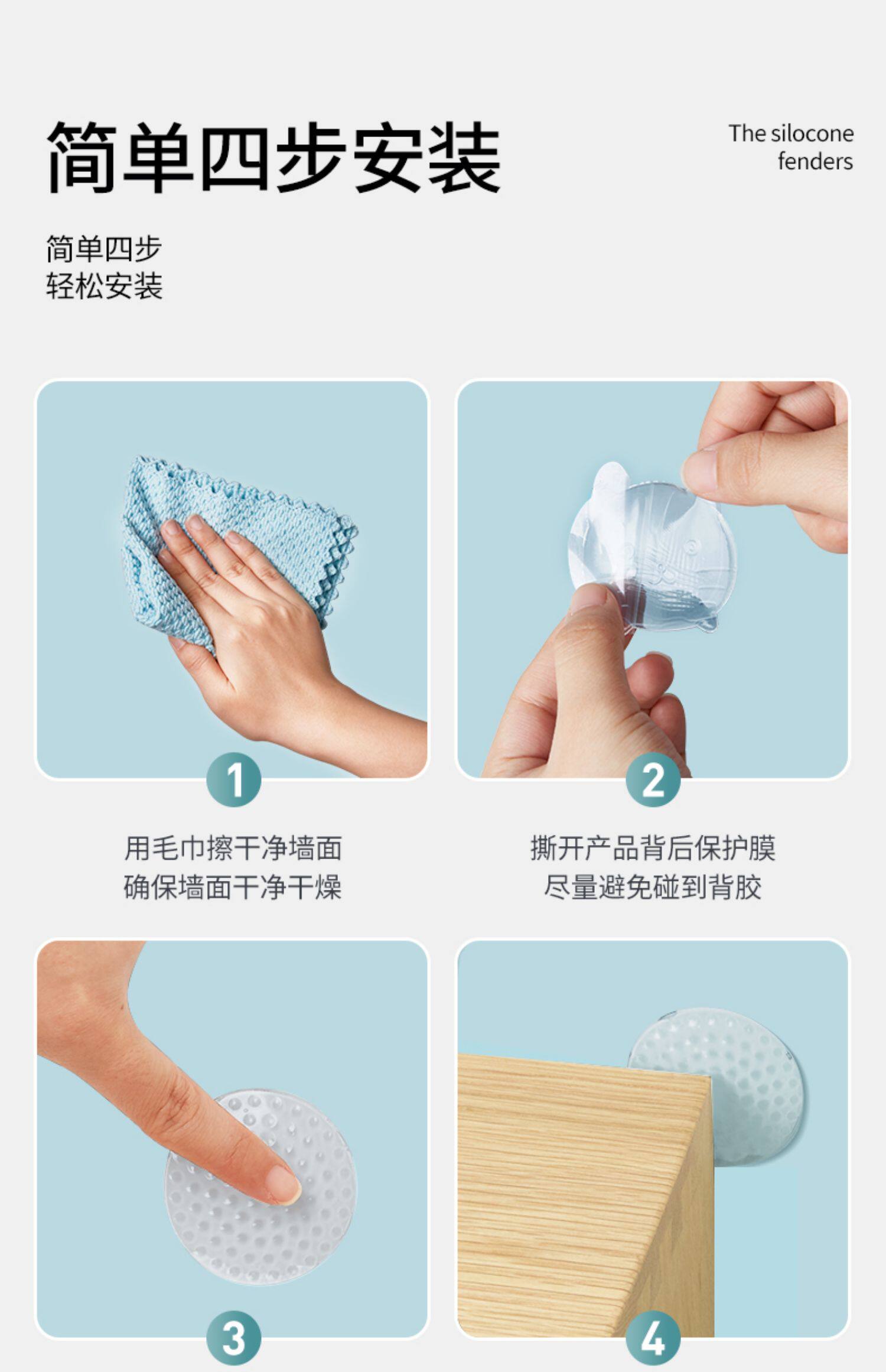 简单四步安装

The silocone fenders

简单四步
轻松安装

1

用毛巾擦干净墙面
确保墙面干净干燥

2

撕开产品背后保护膜
尽量避免碰到背胶

3

4