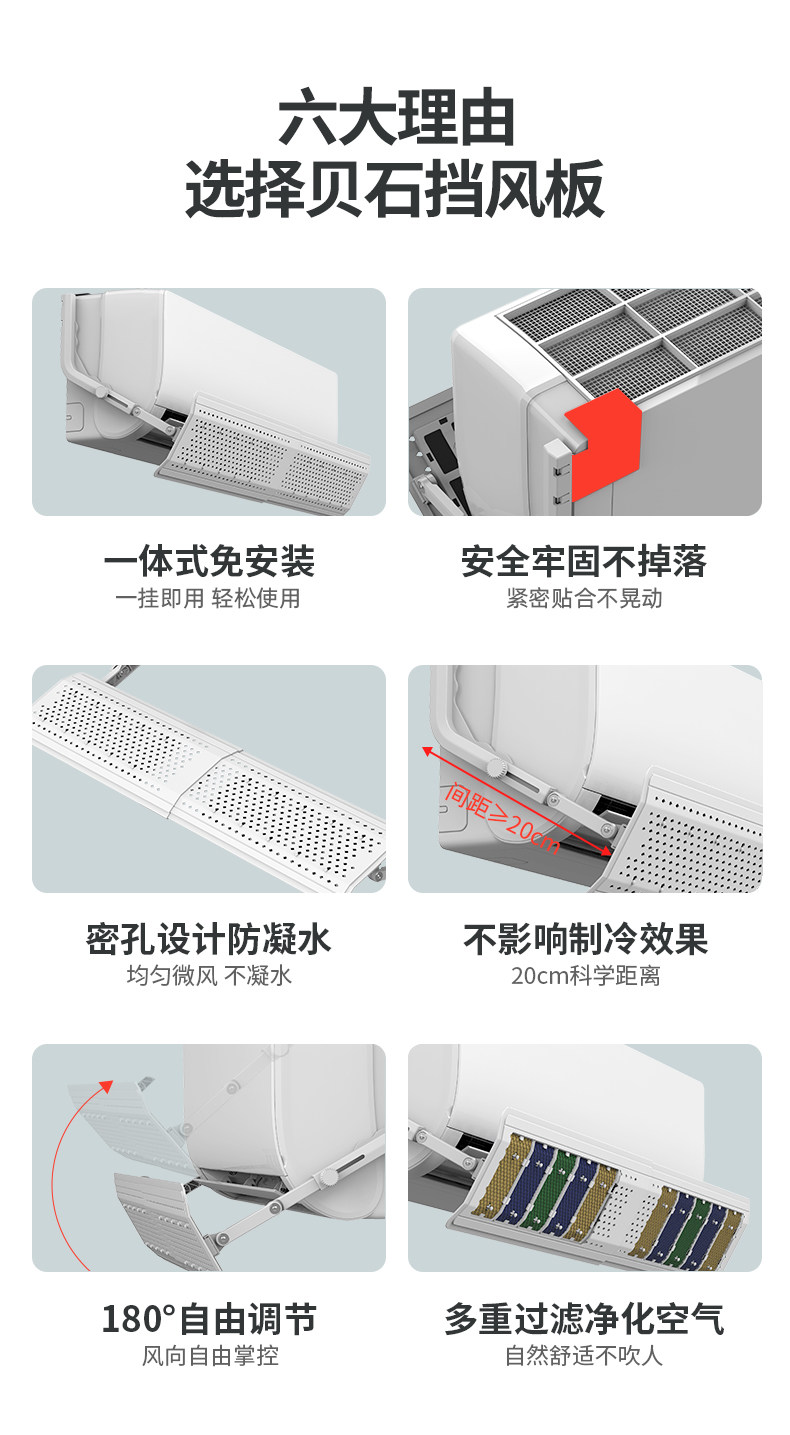 六大理由
选择贝石挡风板

一体式免安装
一挂即用 轻松使用

安全牢固不掉落
紧密贴合不晃动

密孔设计防凝水
均匀微风 不凝水

间距≥20cm

不影响制冷效果
20cm科学距离

180°自由调节
风向自由掌控

多重过滤净化空气
自然舒适不吹人