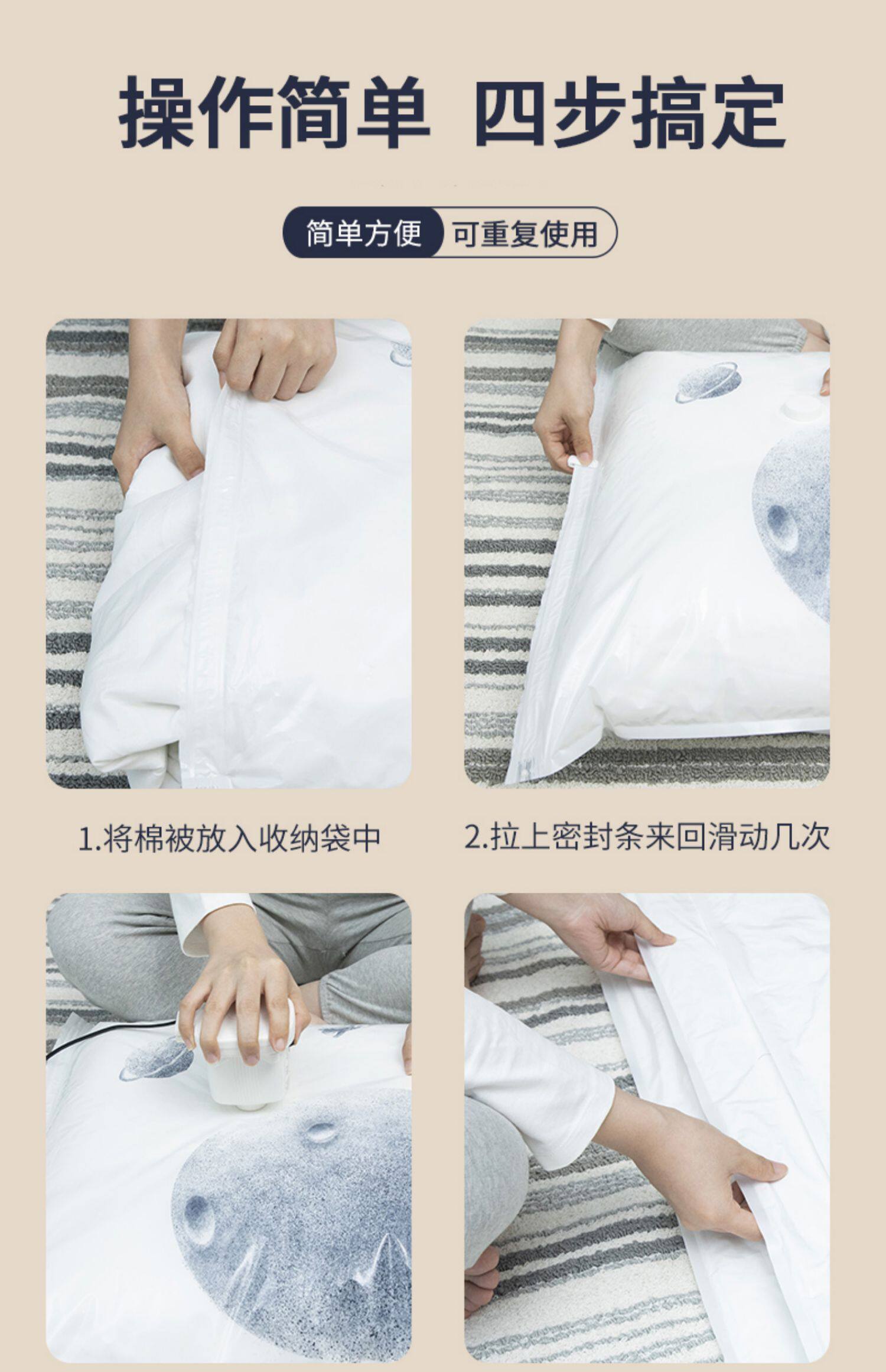 操作简单 四步搞定

简单方便 可重复使用

1.将棉被放入收纳袋中

2.拉上密封条来回滑动几次