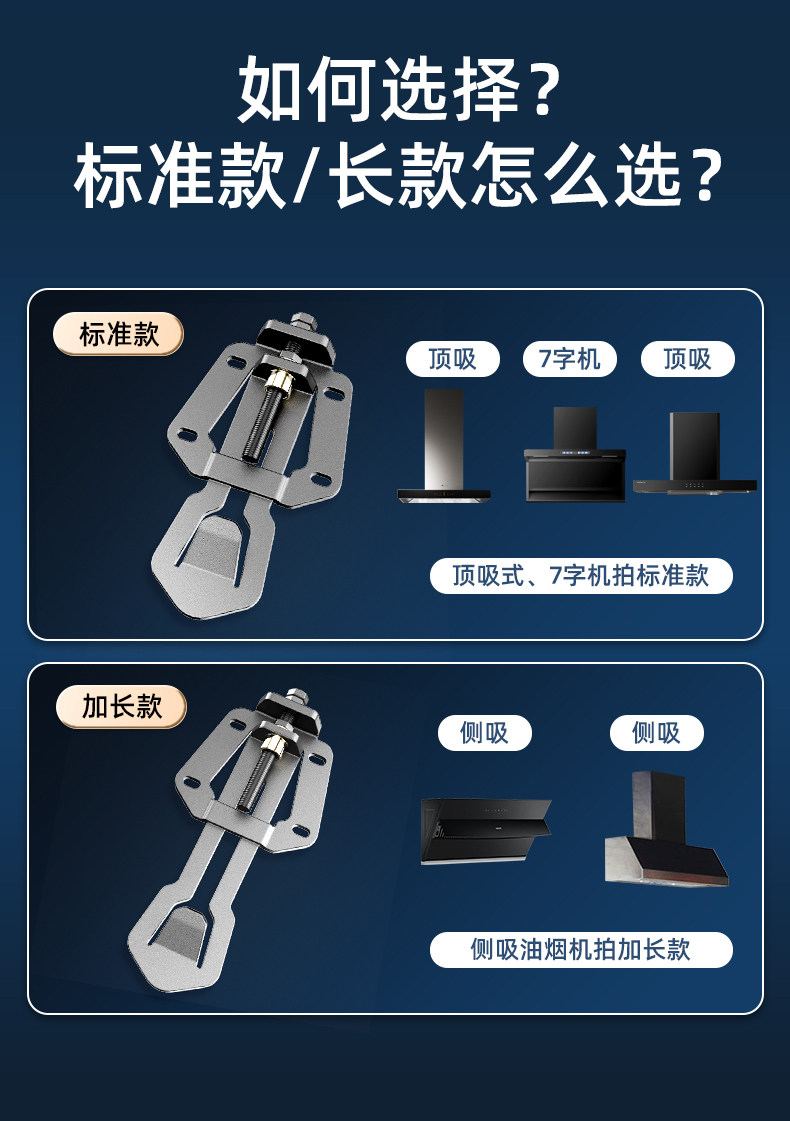 如何选择？
标准款/长款怎么选？

标准款

顶吸

7字机

顶吸

顶吸式、7字机拍标准款

加长款

侧吸

侧吸

侧吸油烟机拍加长款