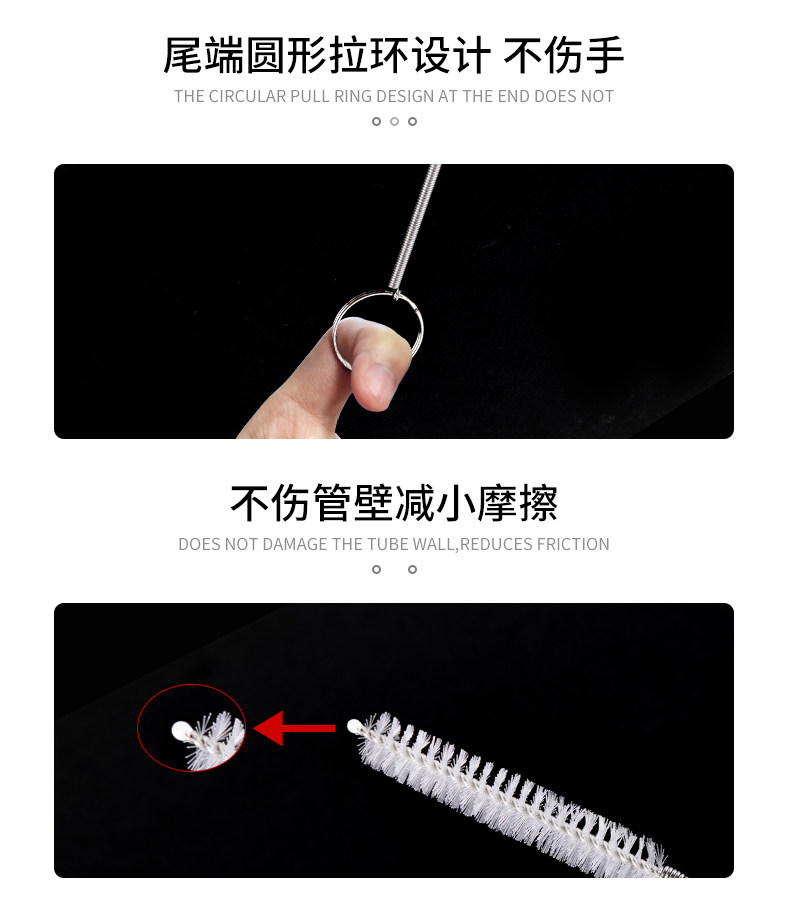 尾端圆形拉环设计 不伤手
THE CIRCULAR PULL RING DESIGN AT THE END DOES NOT

不伤管壁减小摩擦
DOES NOT DAMAGE THE TUBE WALL,REDUCES FRICTION