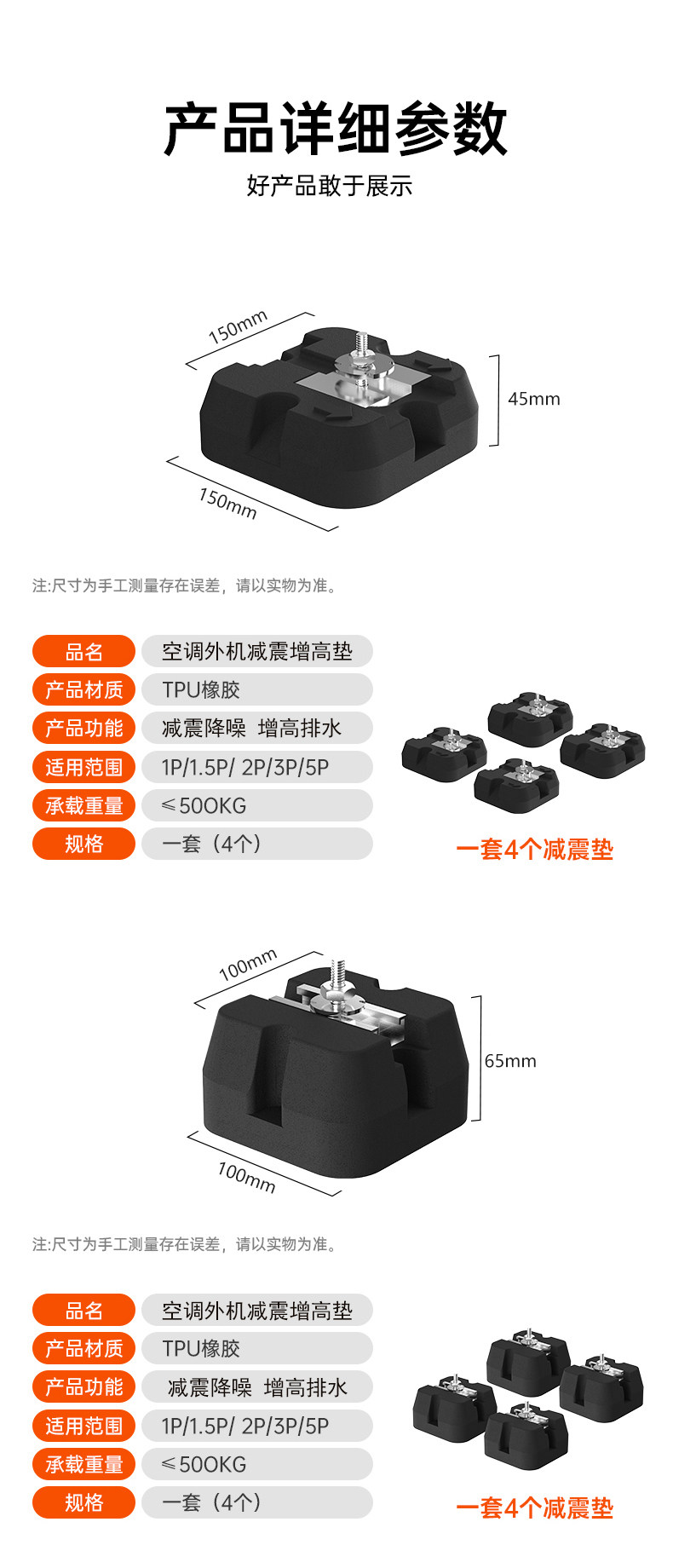 产品详细参数

好产品敢于展示

150mm

45mm

150mm

注:尺寸为手工测量存在误差，请以实物为准。

| 品名 | 空调外机减震增高垫 |
|---|---|
| 产品材质 | TPU橡胶 |
| 产品功能 | 减震降噪 增高排水 |
| 适用范围 | 1P/1.5P/ 2P/3P/5P |
| 承载重量 | ≤500KG |
| 规格 | 一套（4个） |

一套4个减震垫

100mm

65mm

100mm

注:尺寸为手工测量存在误差，请以实物为准。

| 品名 | 空调外机减震增高垫 |
|---|---|
| 产品材质 | TPU橡胶 |
| 产品功能 | 减震降噪 增高排水 |
| 适用范围 | 1P/1.5P/ 2P/3P/5P |
| 承载重量 | ≤500KG |
| 规格 | 一套（4个） |

一套4个减震垫