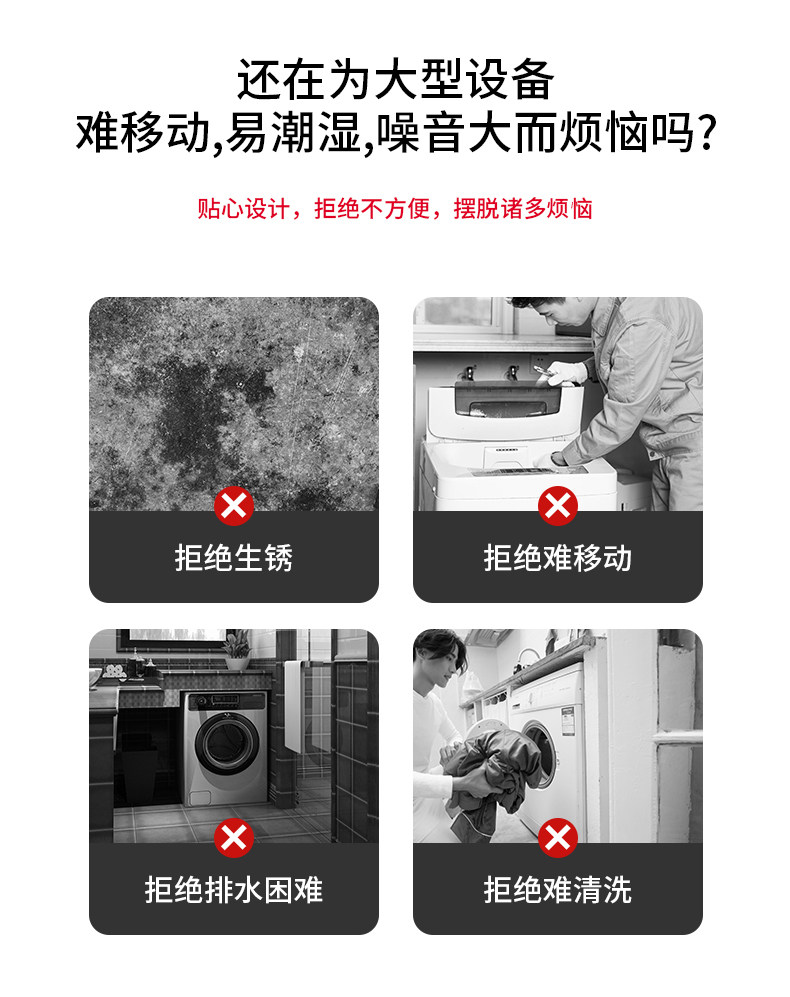 还在为大型设备
难移动,易潮湿,噪音大而烦恼吗?

贴心设计，拒绝不方便，摆脱诸多烦恼

拒绝生锈

拒绝难移动

拒绝排水困难

拒绝难清洗