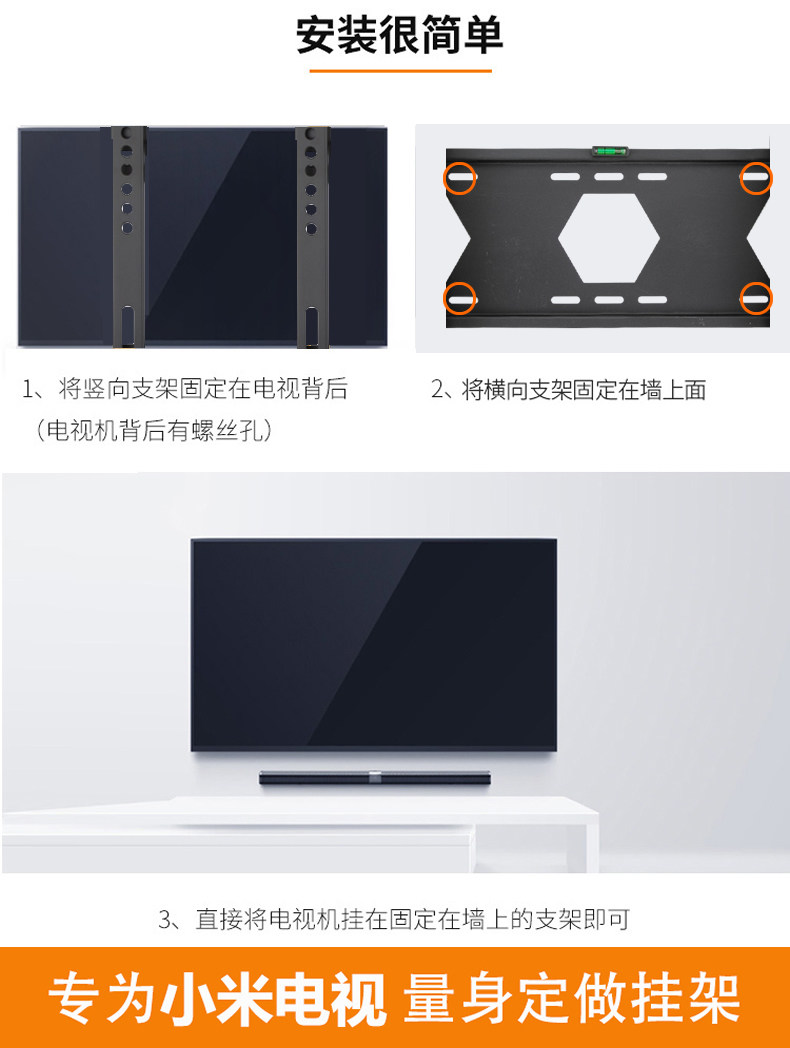 安装很简单

1、将竖向支架固定在电视背后
（电视机背后有螺丝孔）

2、将横向支架固定在墙上面

3、直接将电视机挂在固定在墙上的支架即可

专为小米电视 量身定做挂架